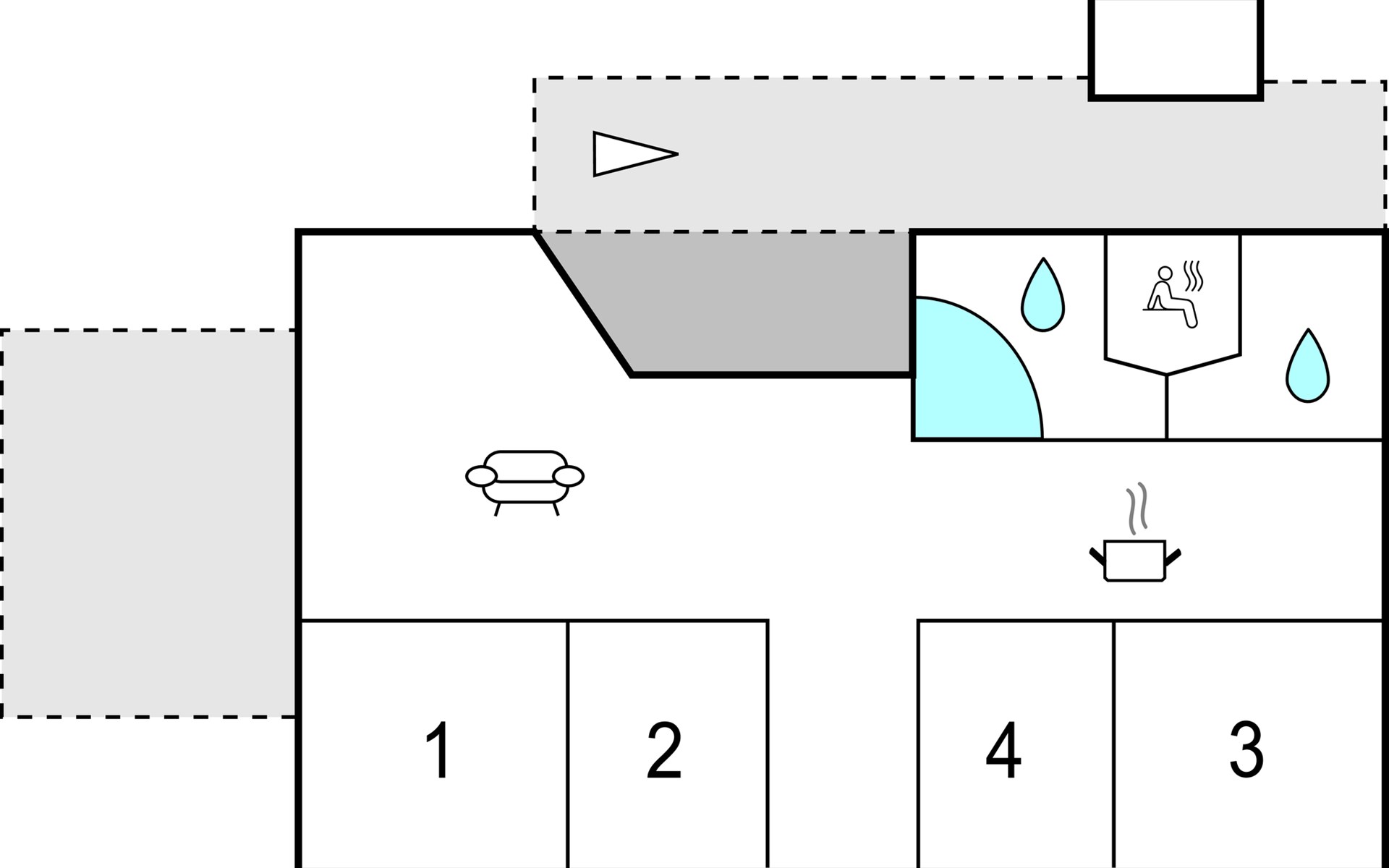 1
2
4
3