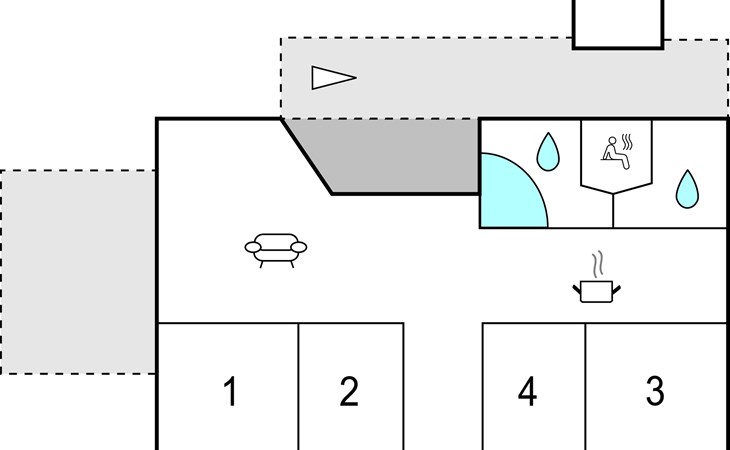 1
2
4
3