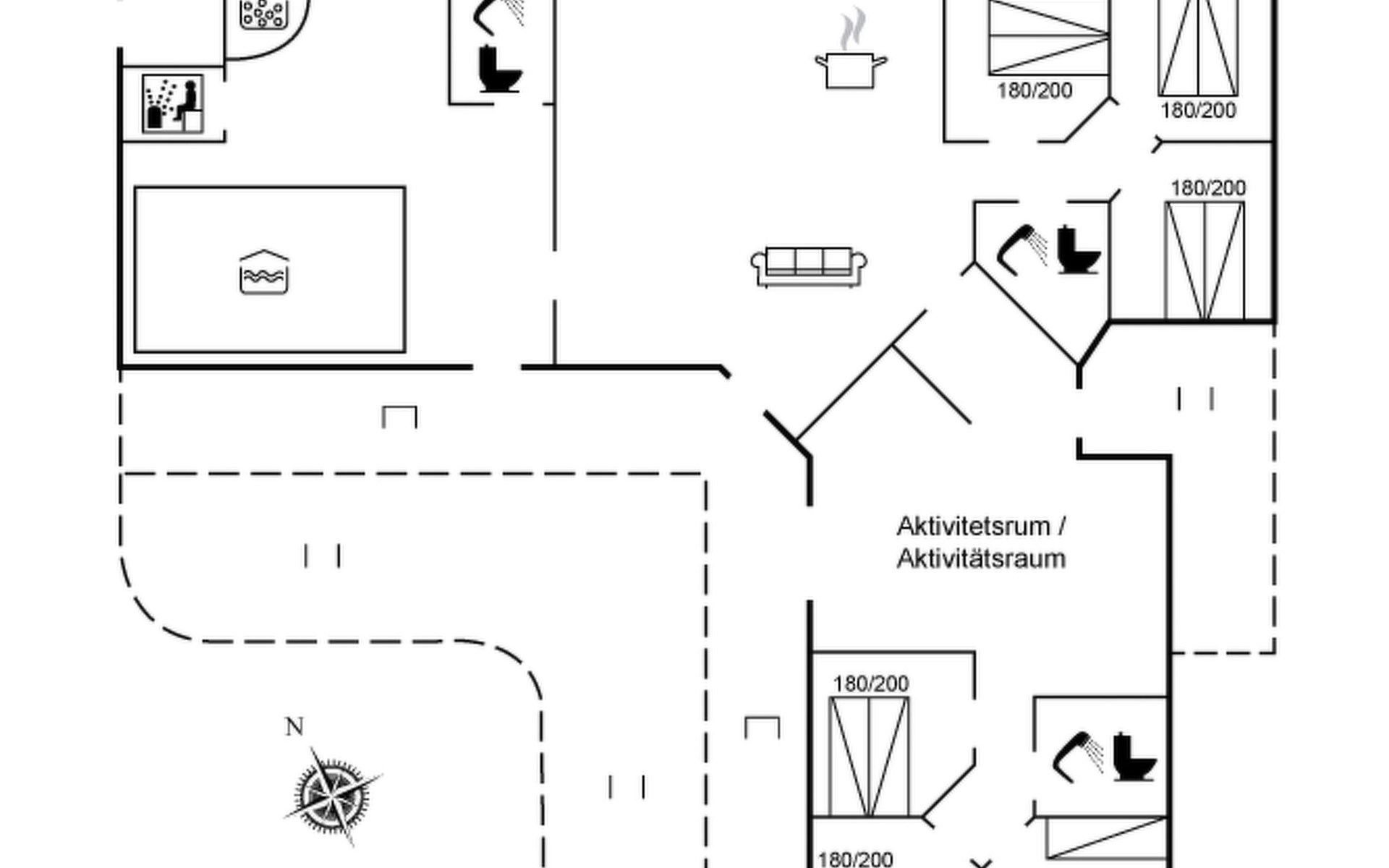 180/200

180/200

180/200

Aktivitetsrum / Aktivitätsraum

180/200

N

180/200