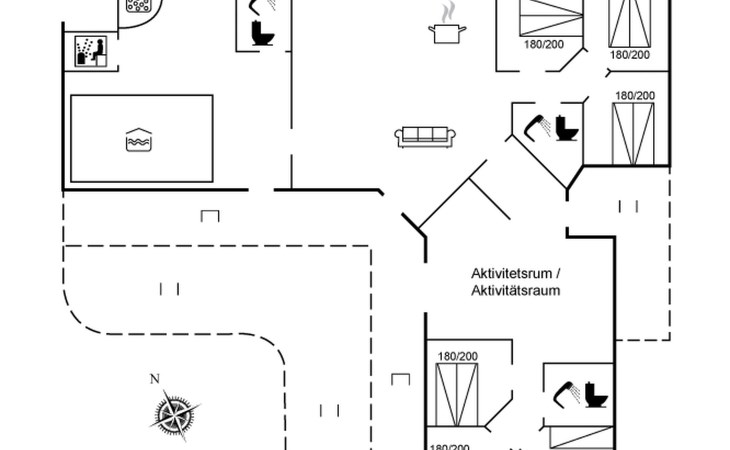 180/200

180/200

180/200

Aktivitetsrum /
Aktivitätsraum

180/200

N

180/200