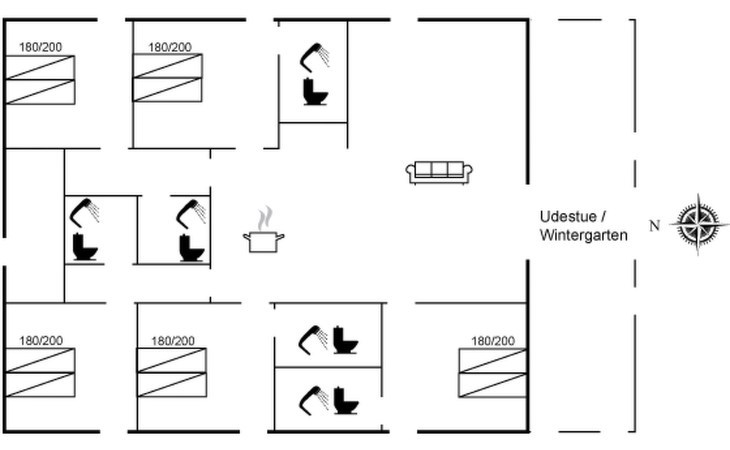 180/200

180/200

Udestue / Wintergarten

N

180/200

180/200

180/200