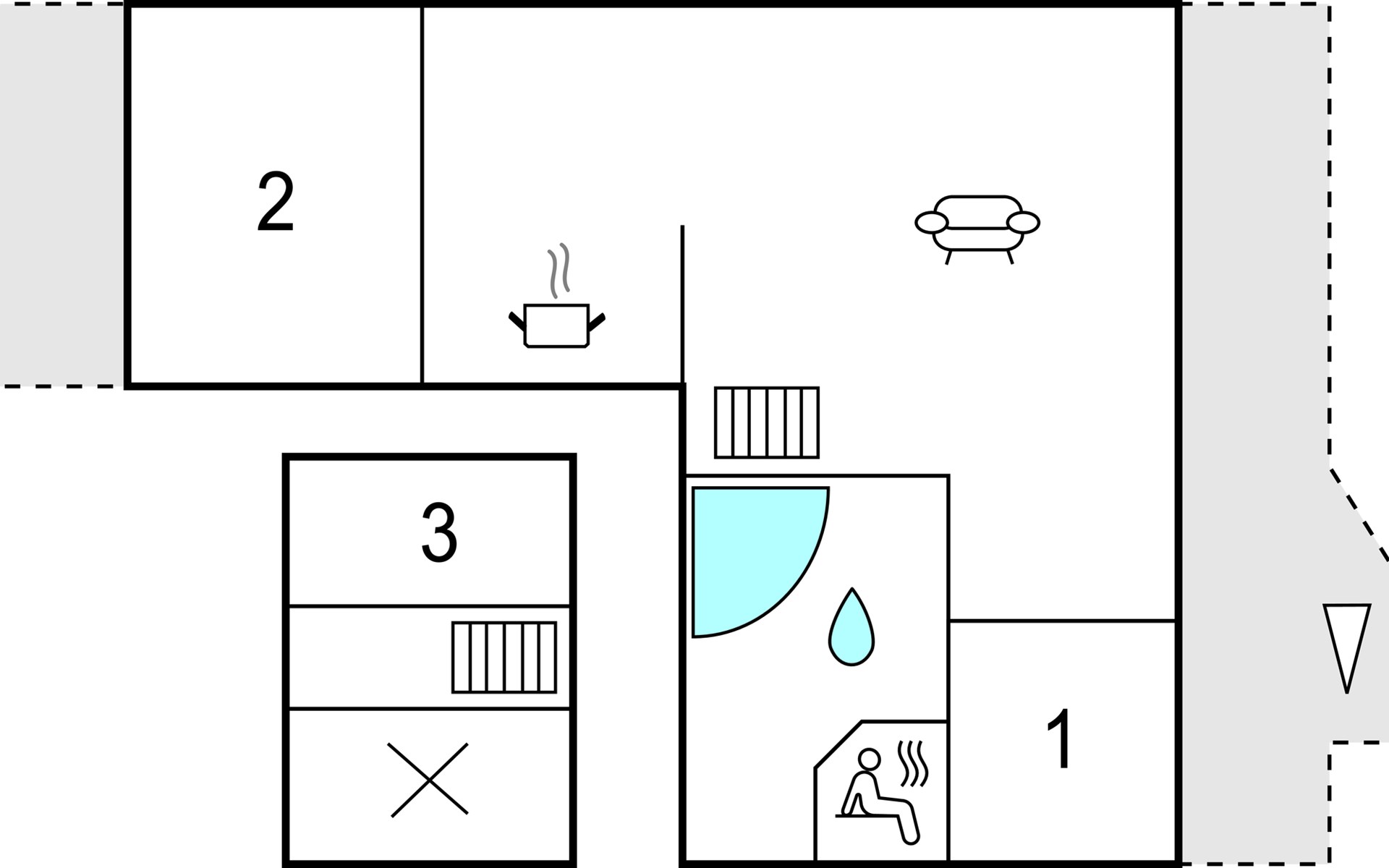 2

3

1