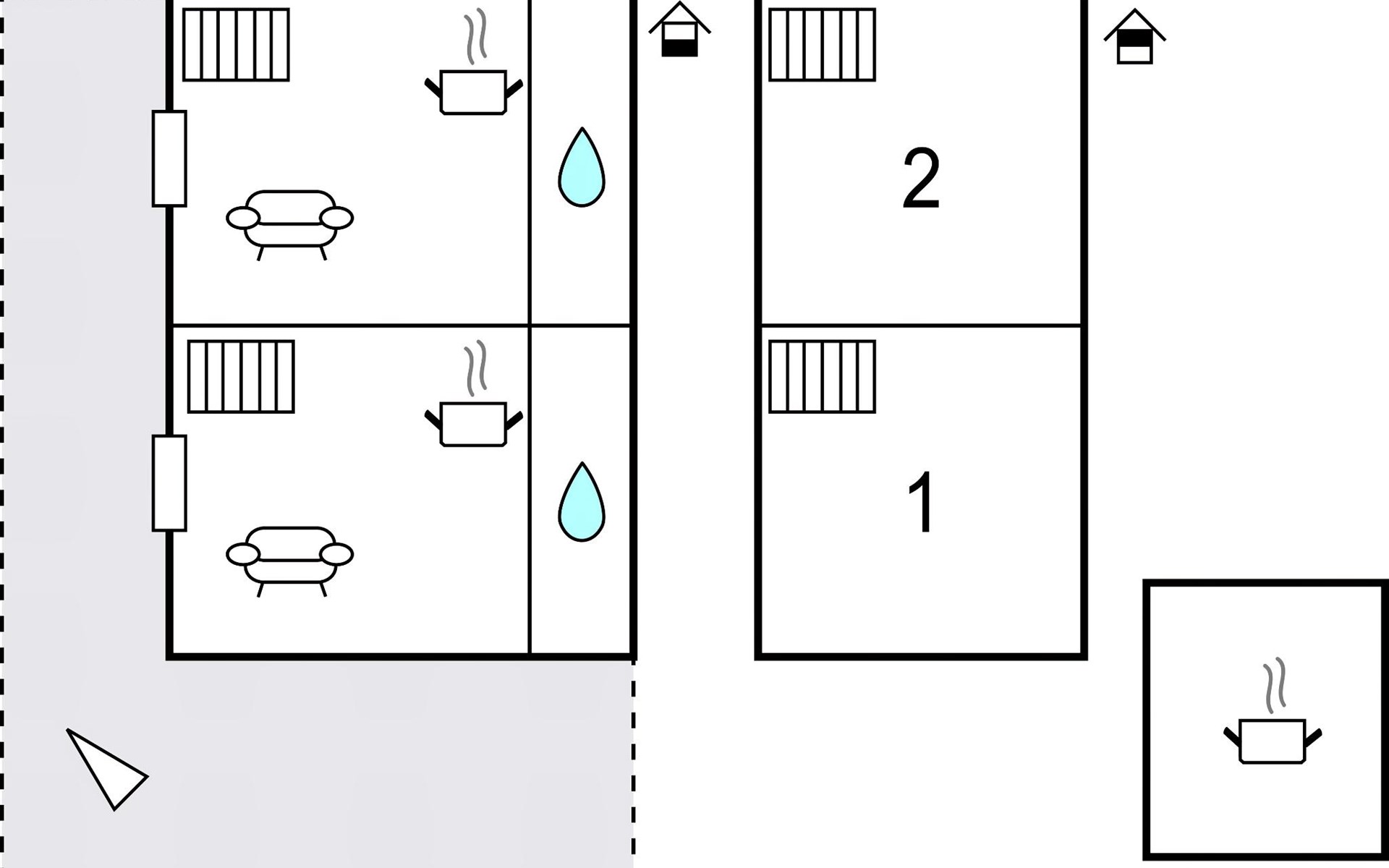 2

1