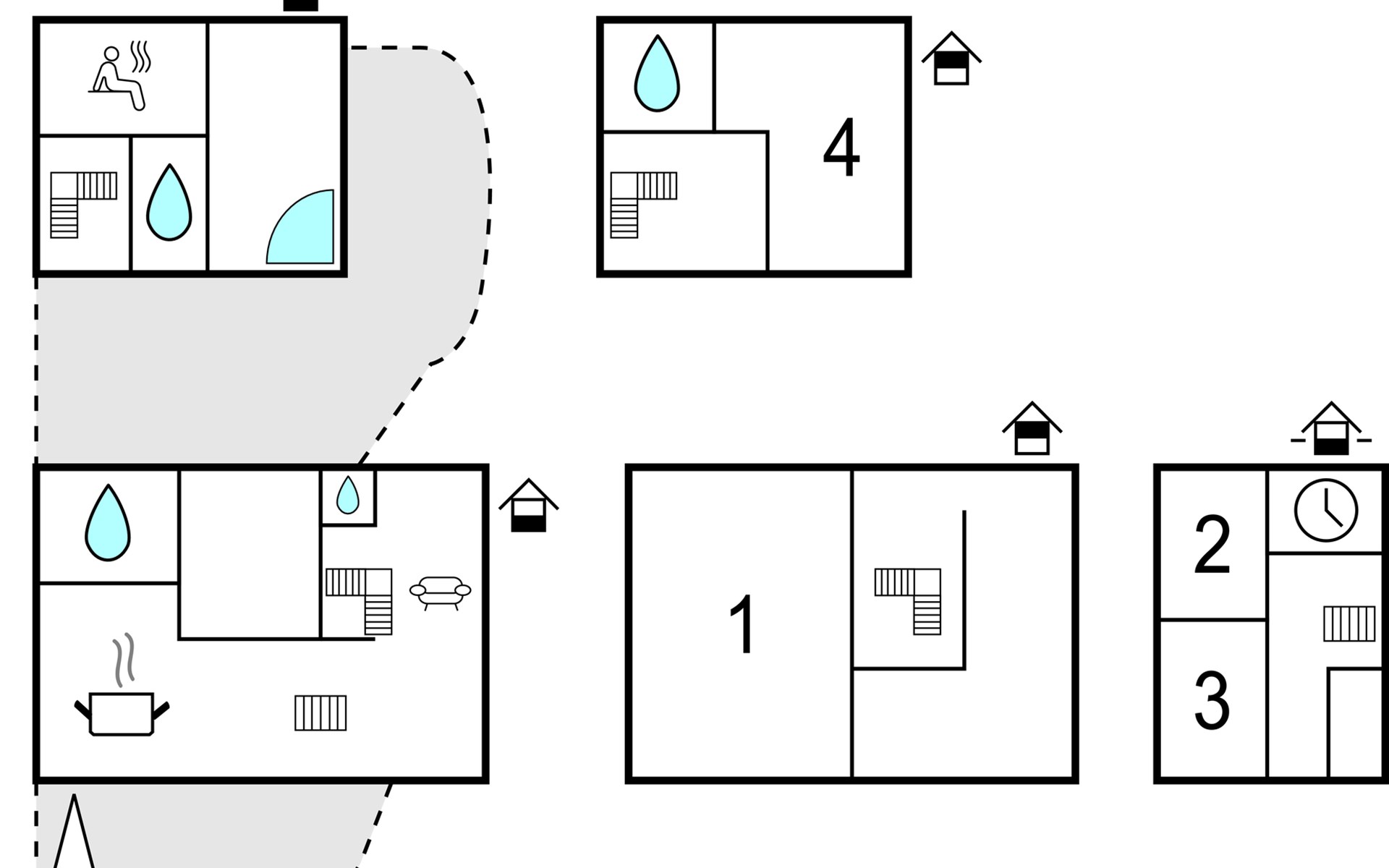 4

1

2

3