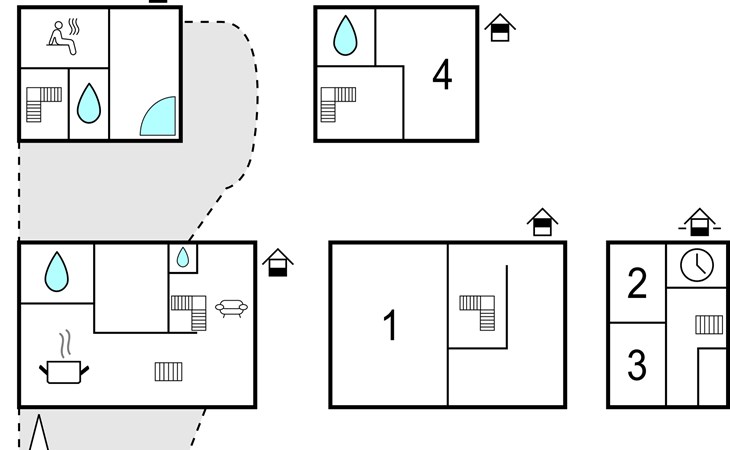 4

1

2

3