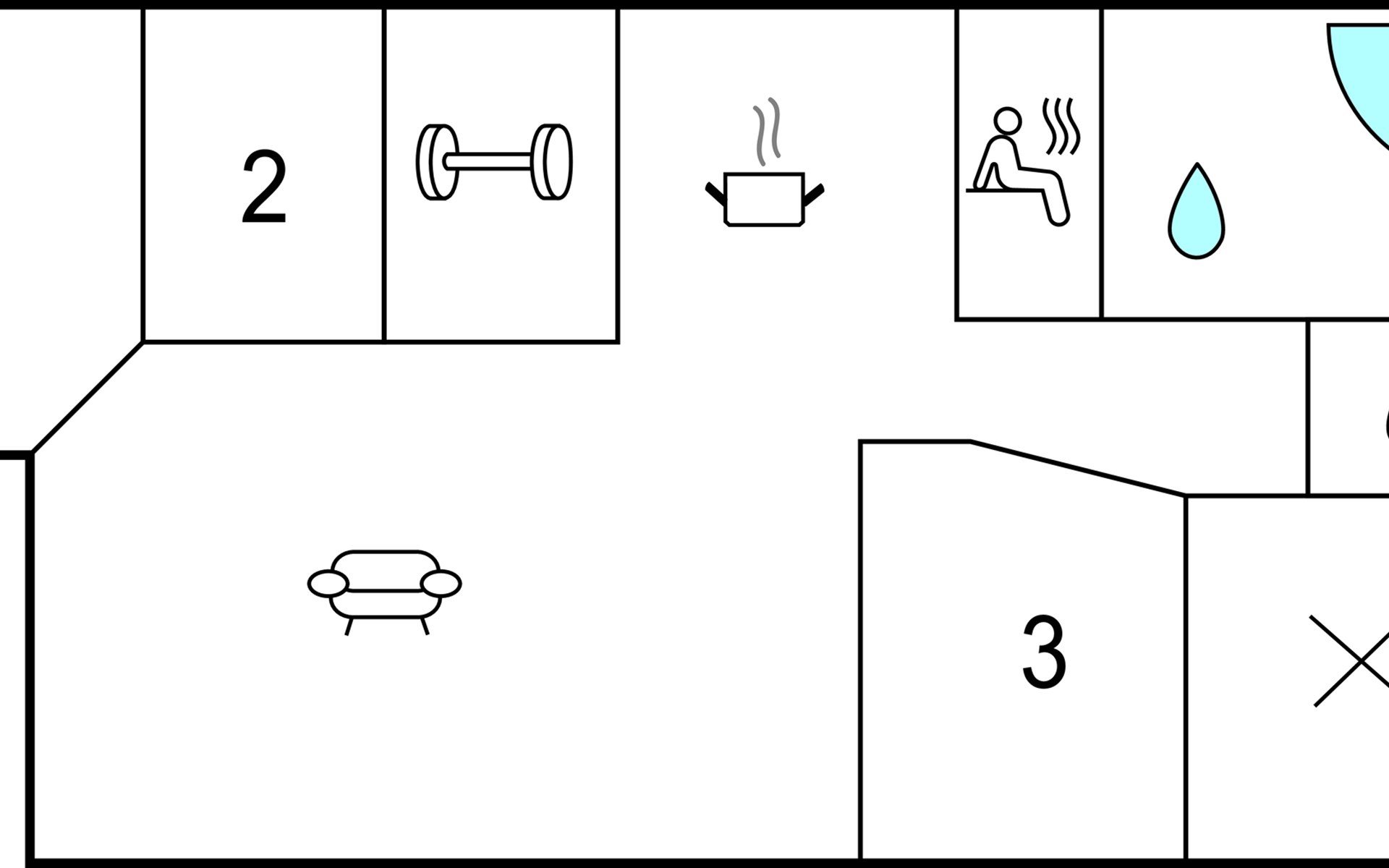 2

3