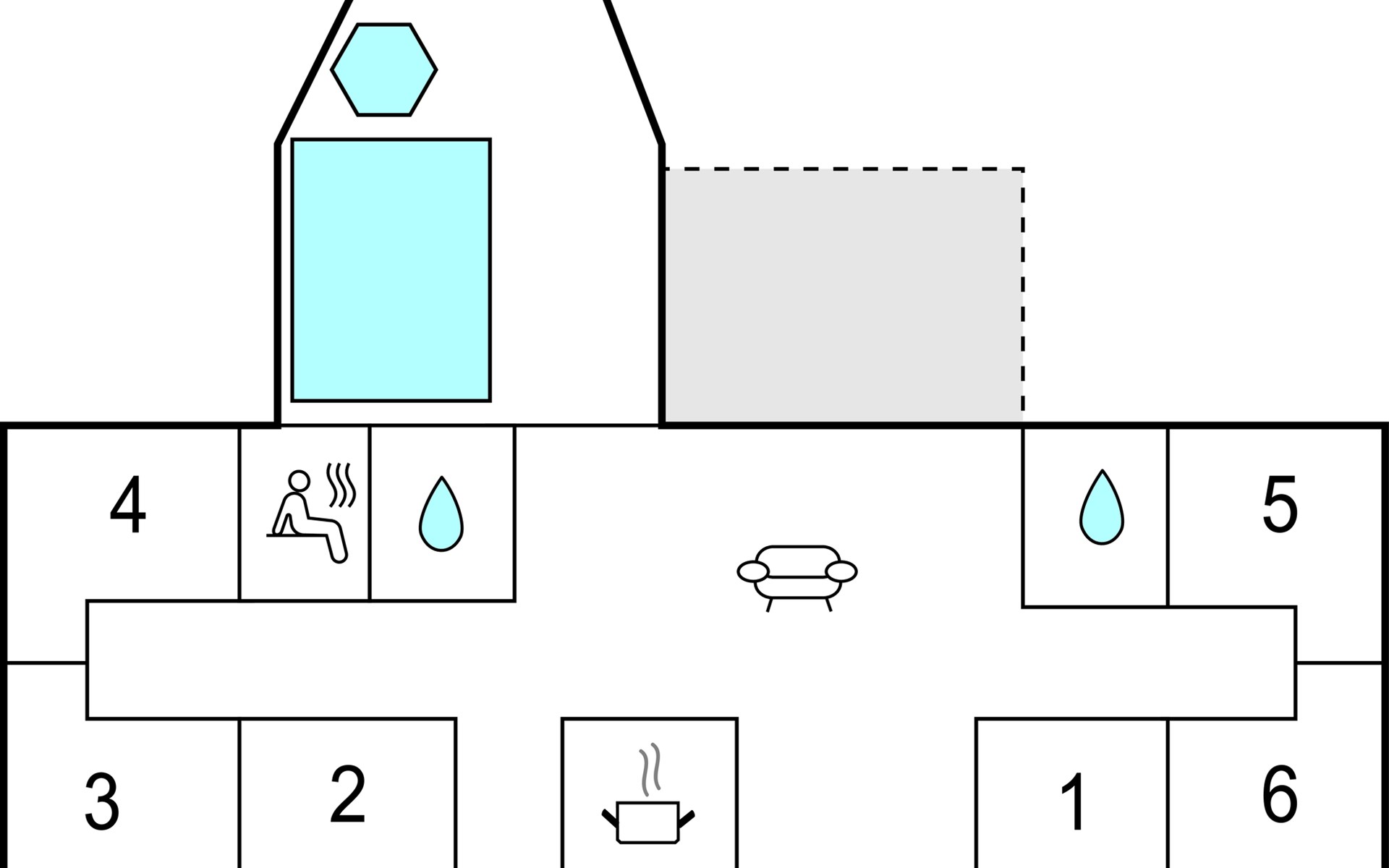 4

5

3

2

1

6