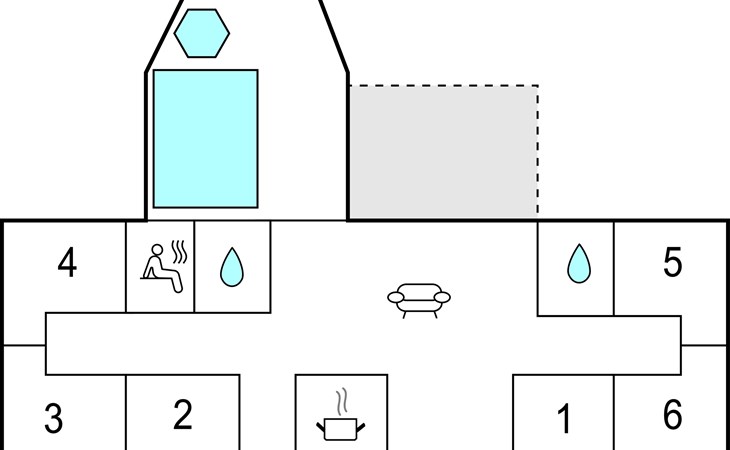 4
5
3
2
1
6