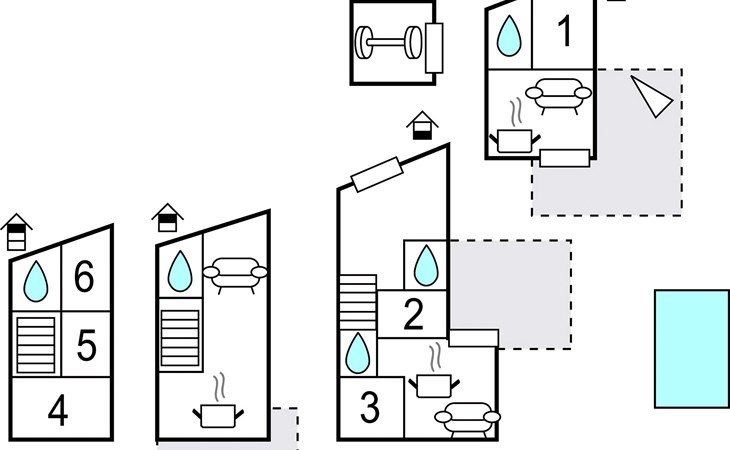 1

6

5

4

2

3