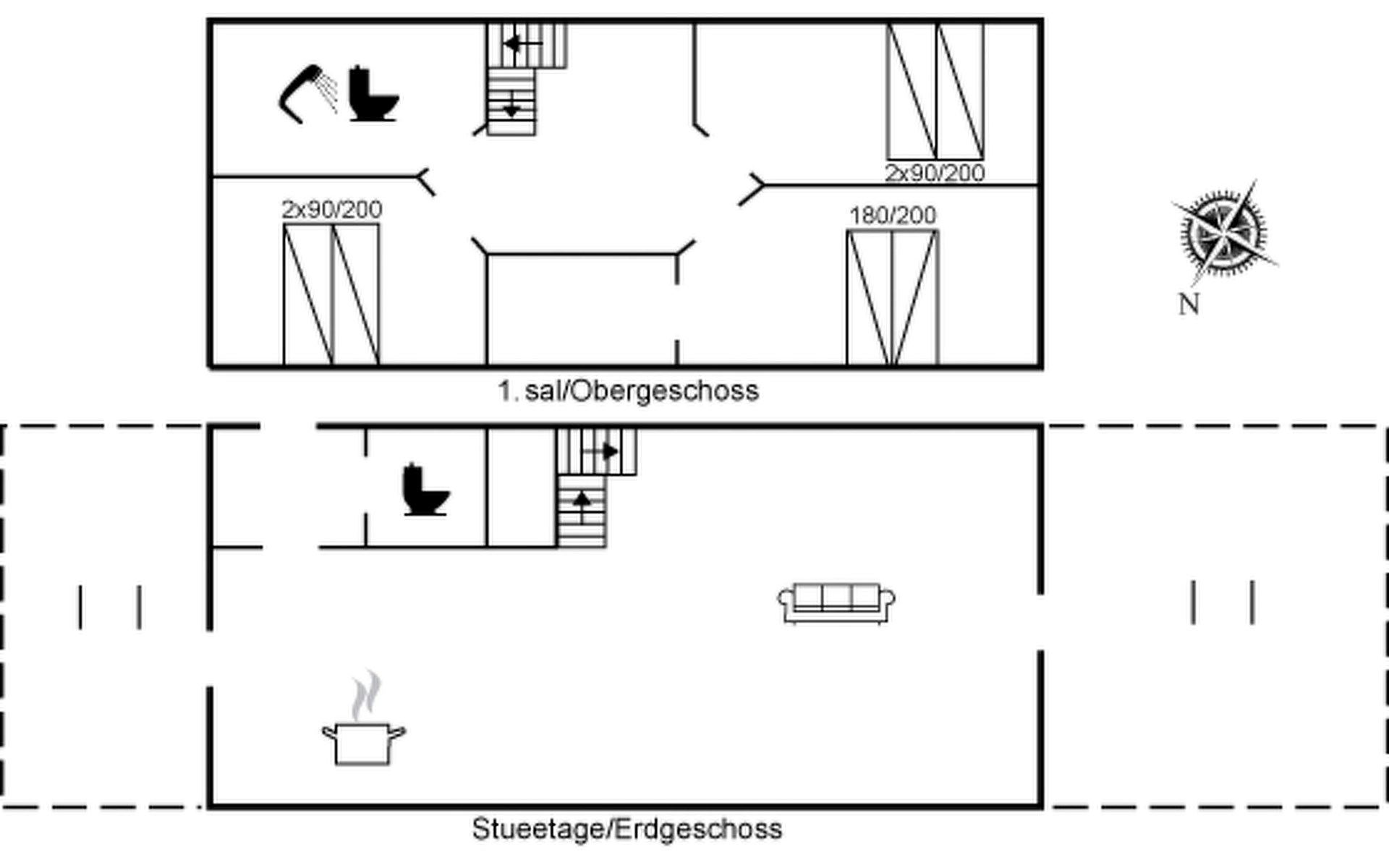 2x90/200

2x90/200

180/200

N

1. sal/Obergeschoss

Stueetage/Erdgeschoss