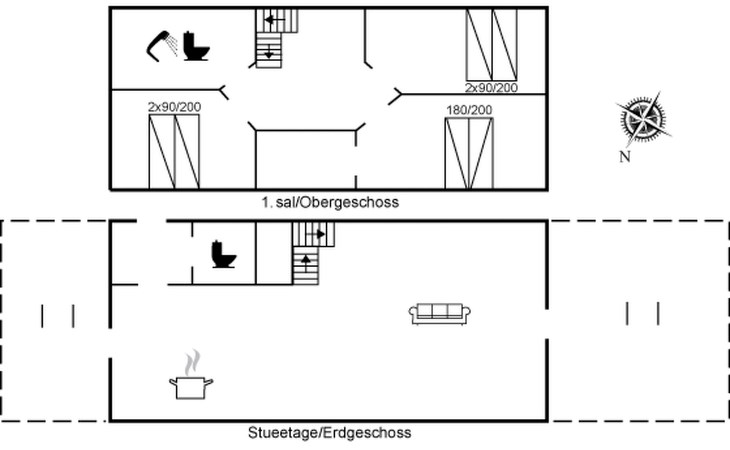 2x90/200

2x90/200

180/200

N

1. sal/Obergeschoss

Stueetage/Erdgeschoss