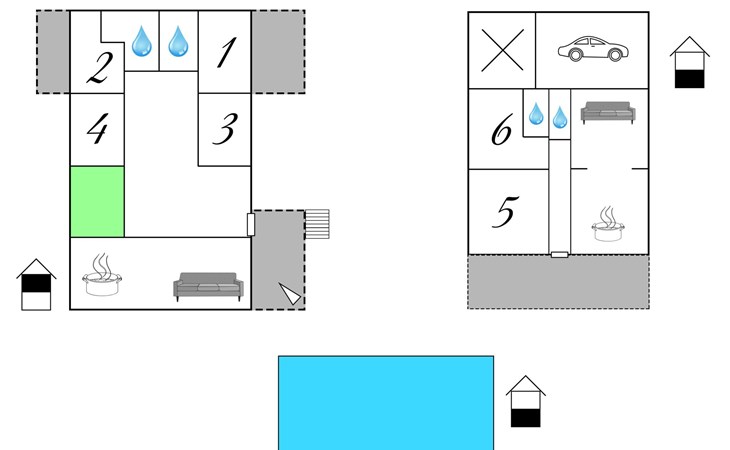 2
1
4
3
6
5