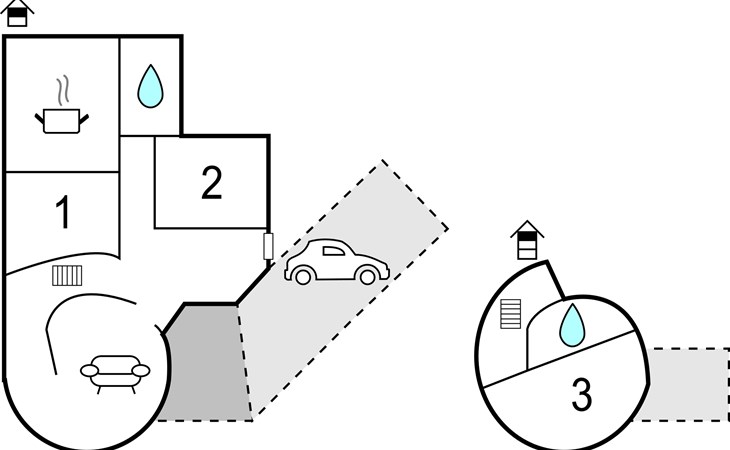 1

2

3