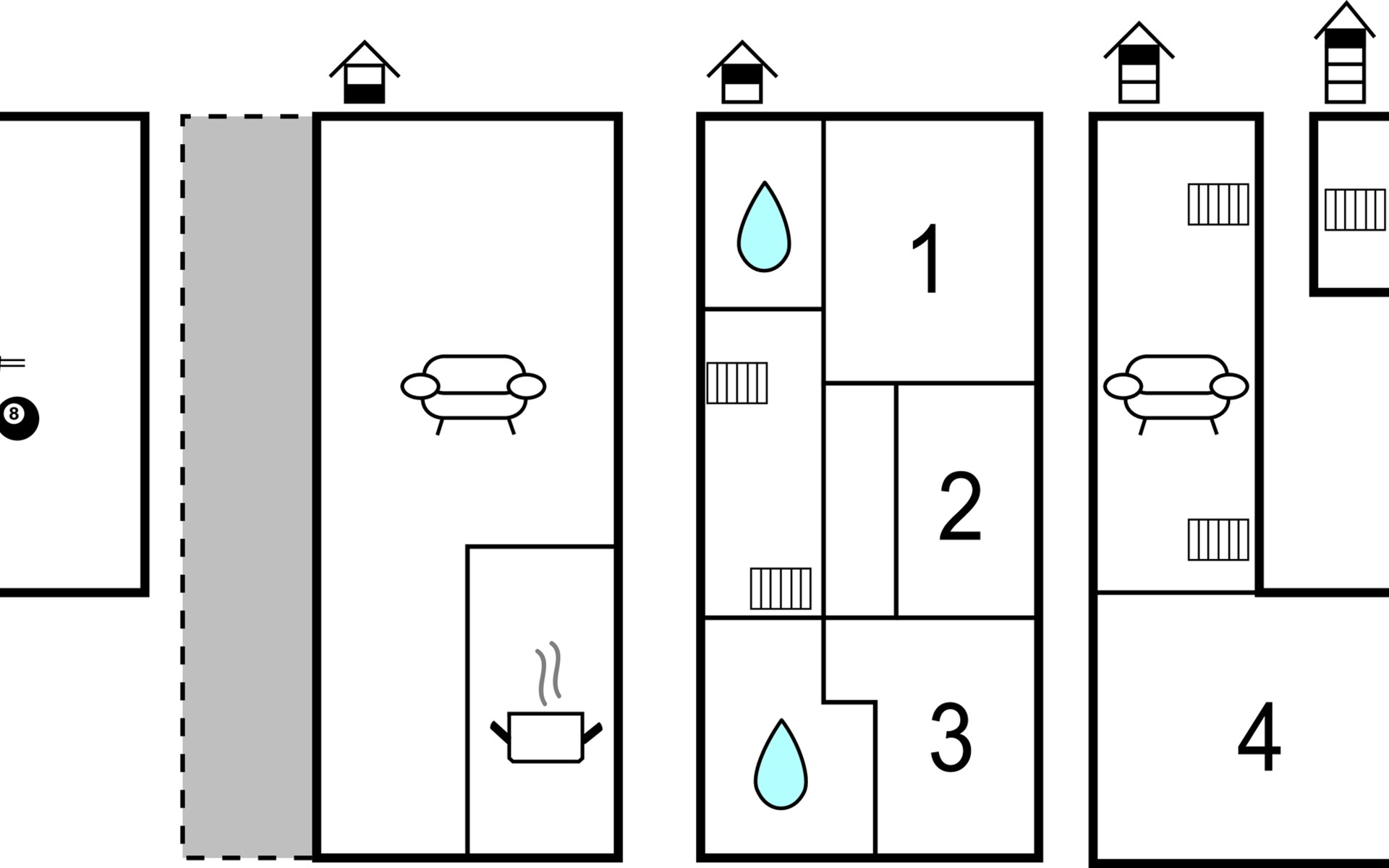 8

1

2

3

4