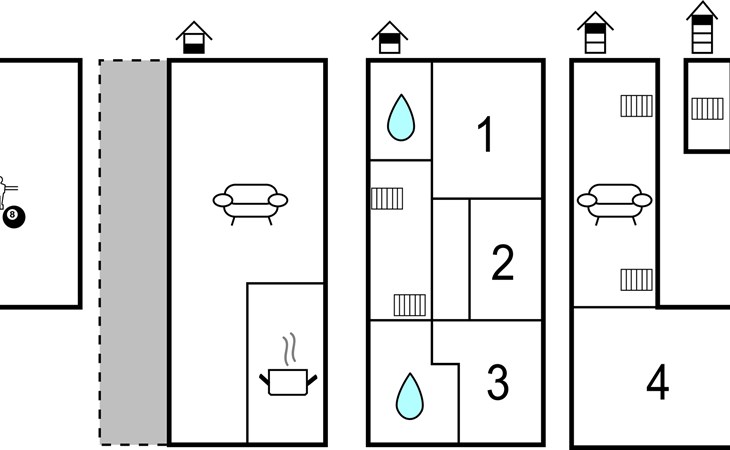 8

1

2

3

4