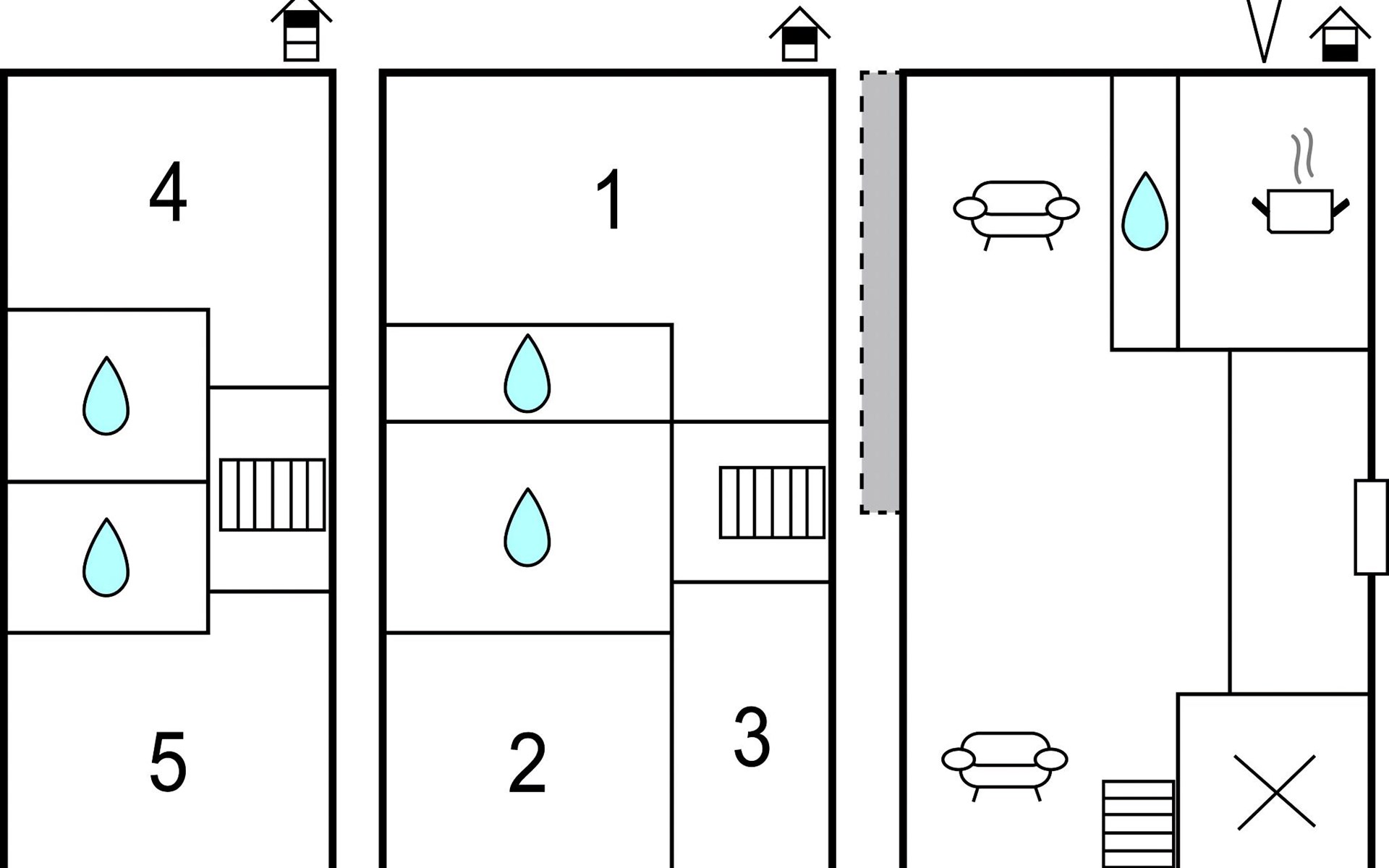 4

5

1

2

3