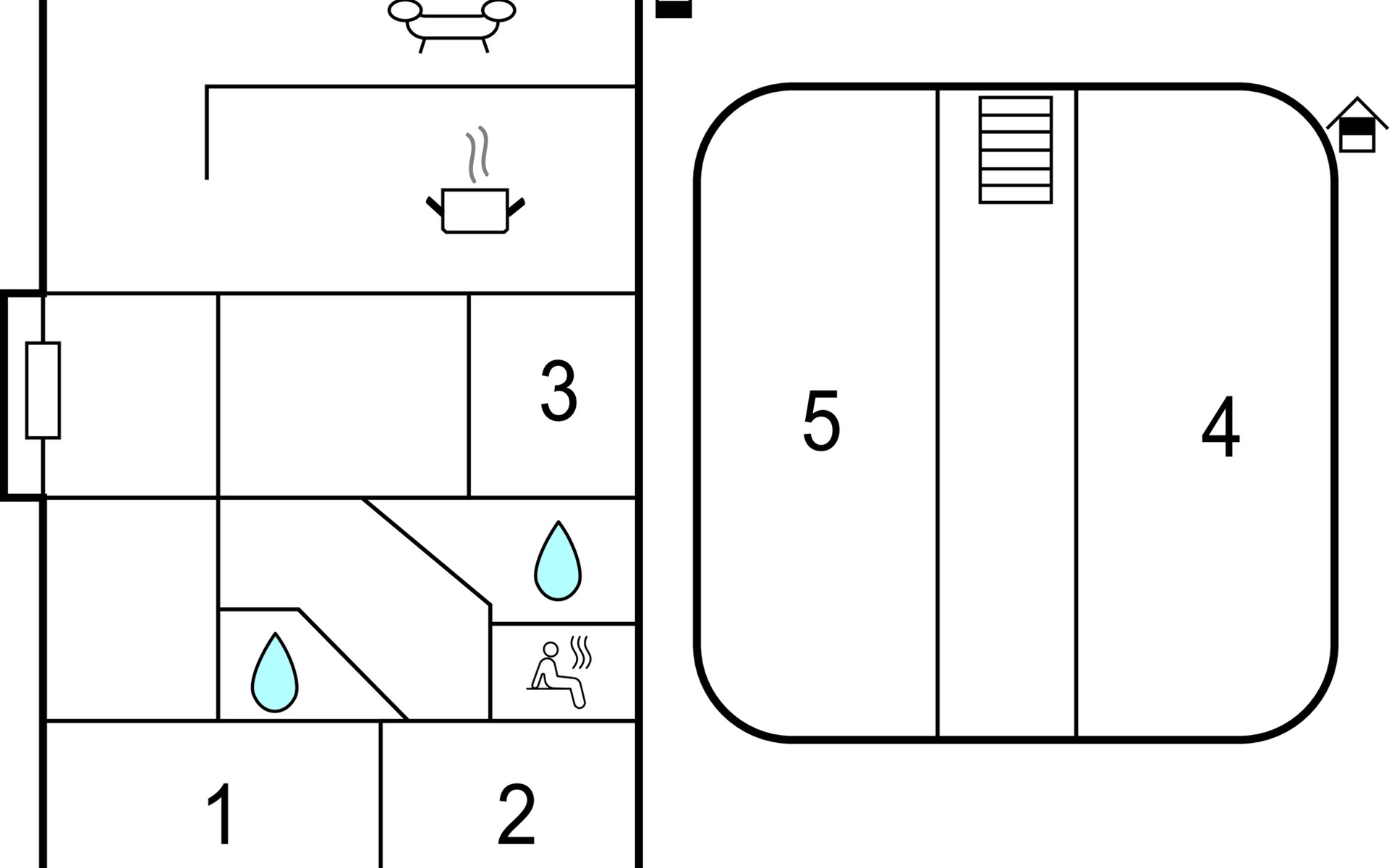 3

5

4

1

2