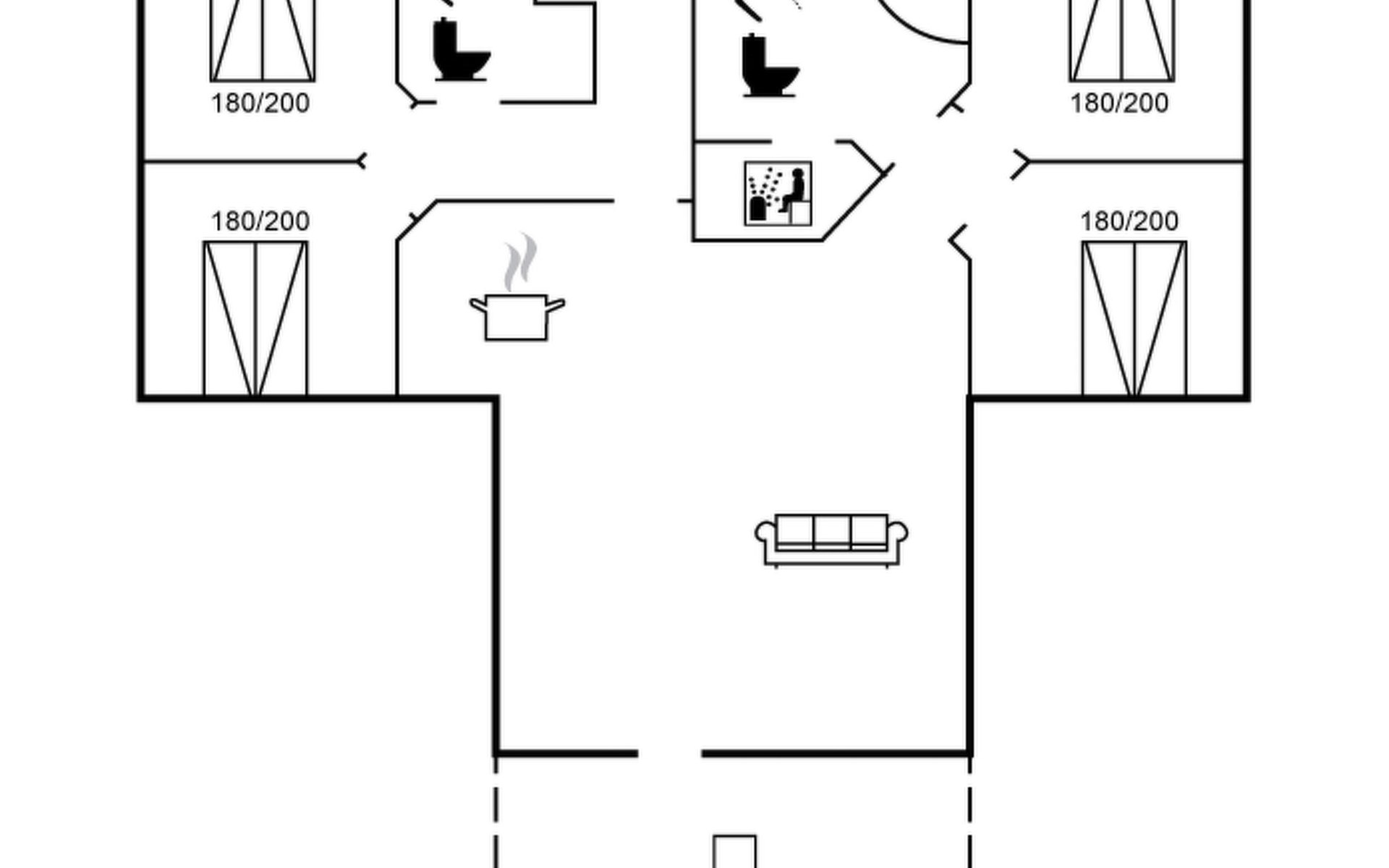 180/200

180/200

180/200

180/200