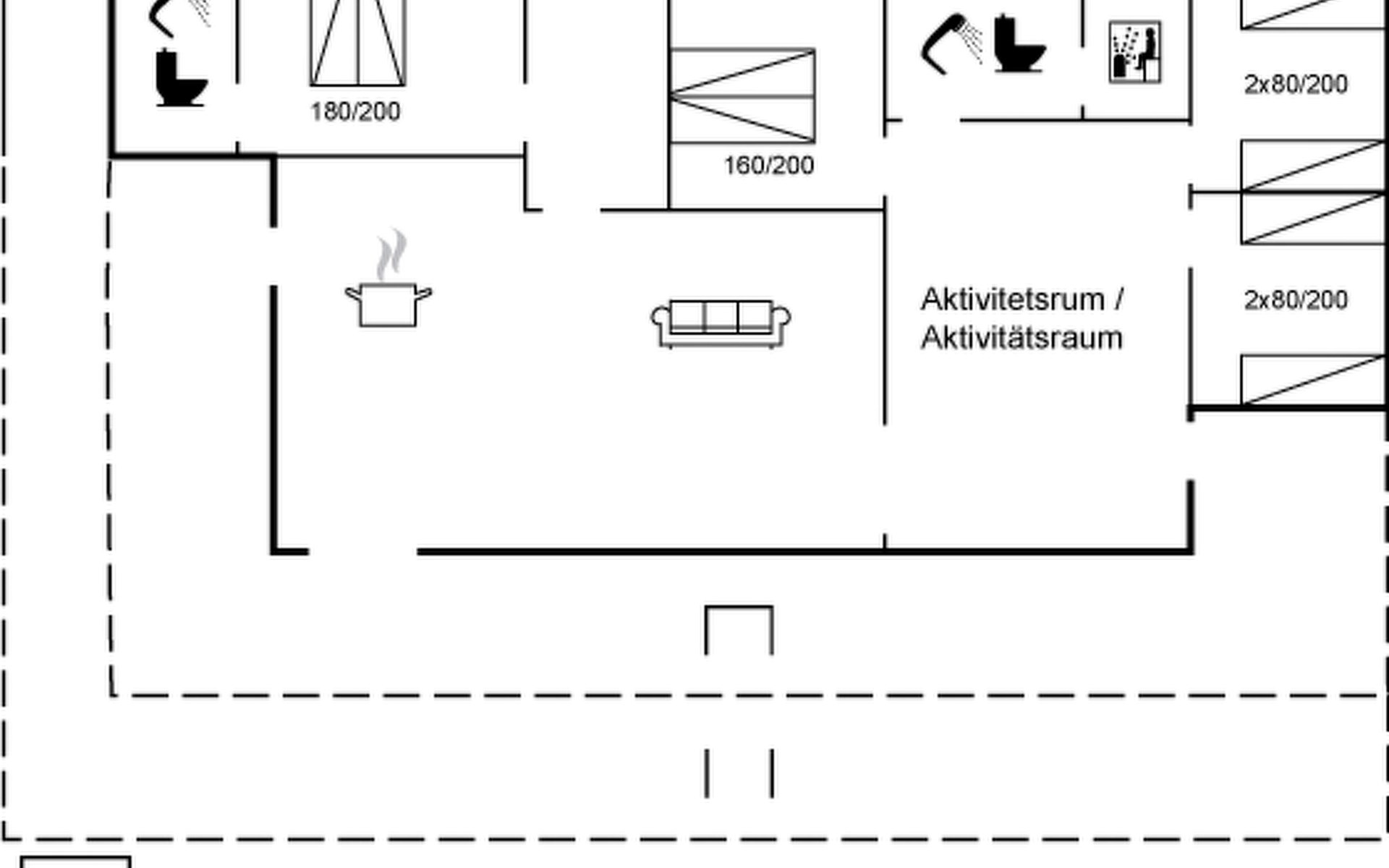 180/200

160/200

2x80/200

Aktivitetsrum / Aktivitätsraum

2x80/200