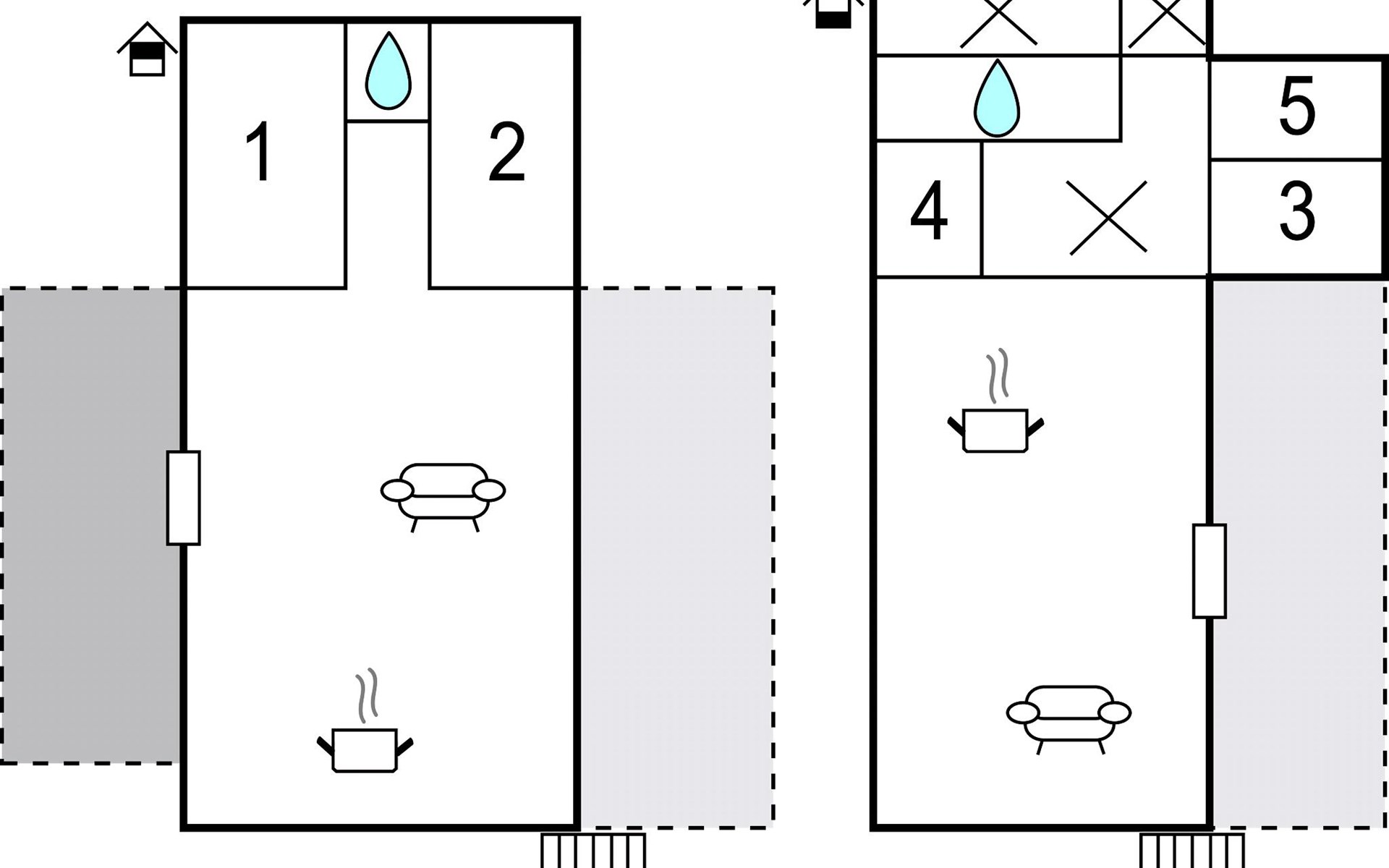 1
2
5
4
3