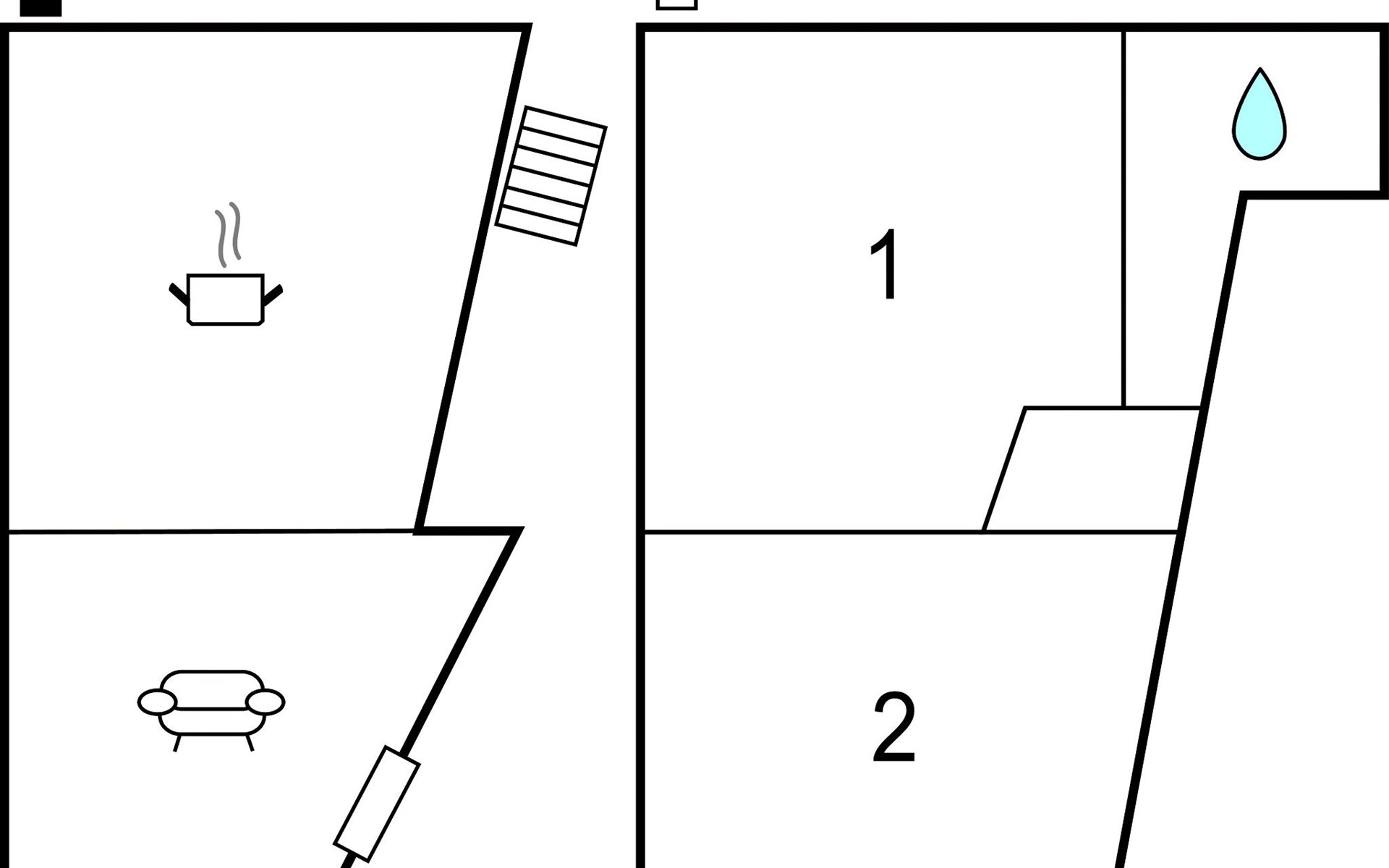 1

2