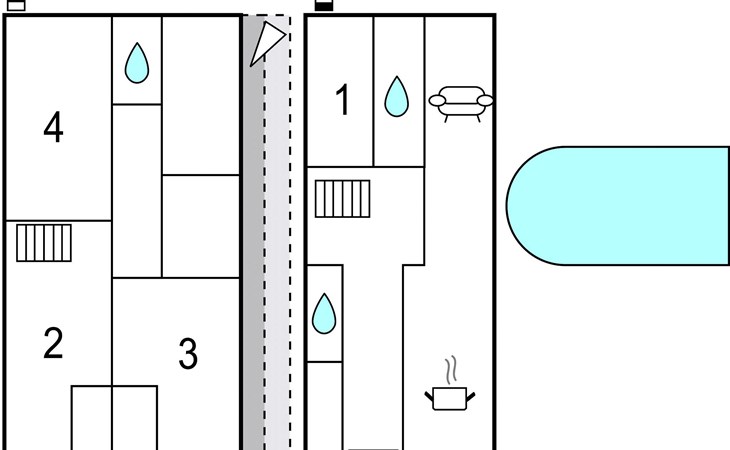 4

2

3

1