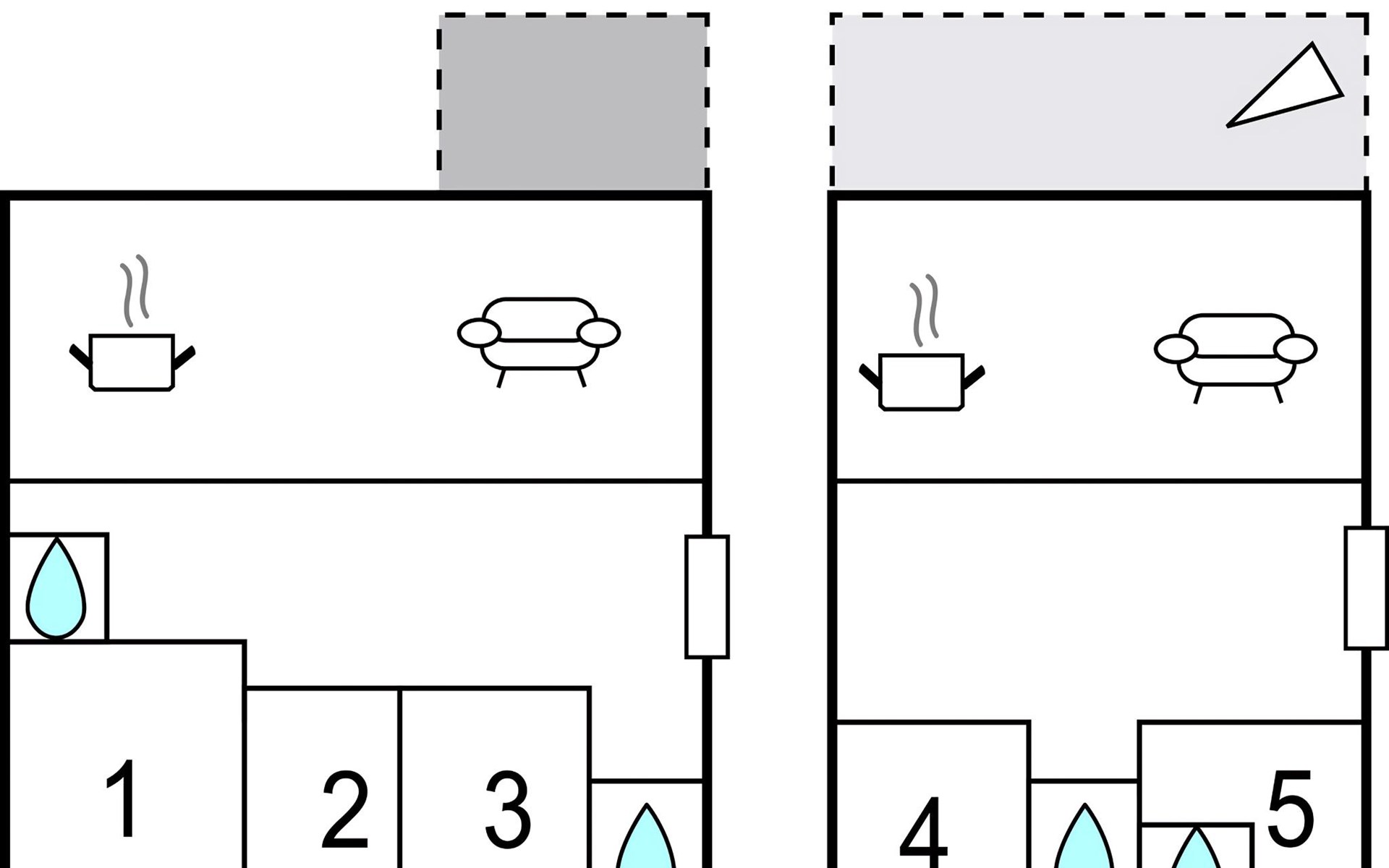 1
2
3
4
5