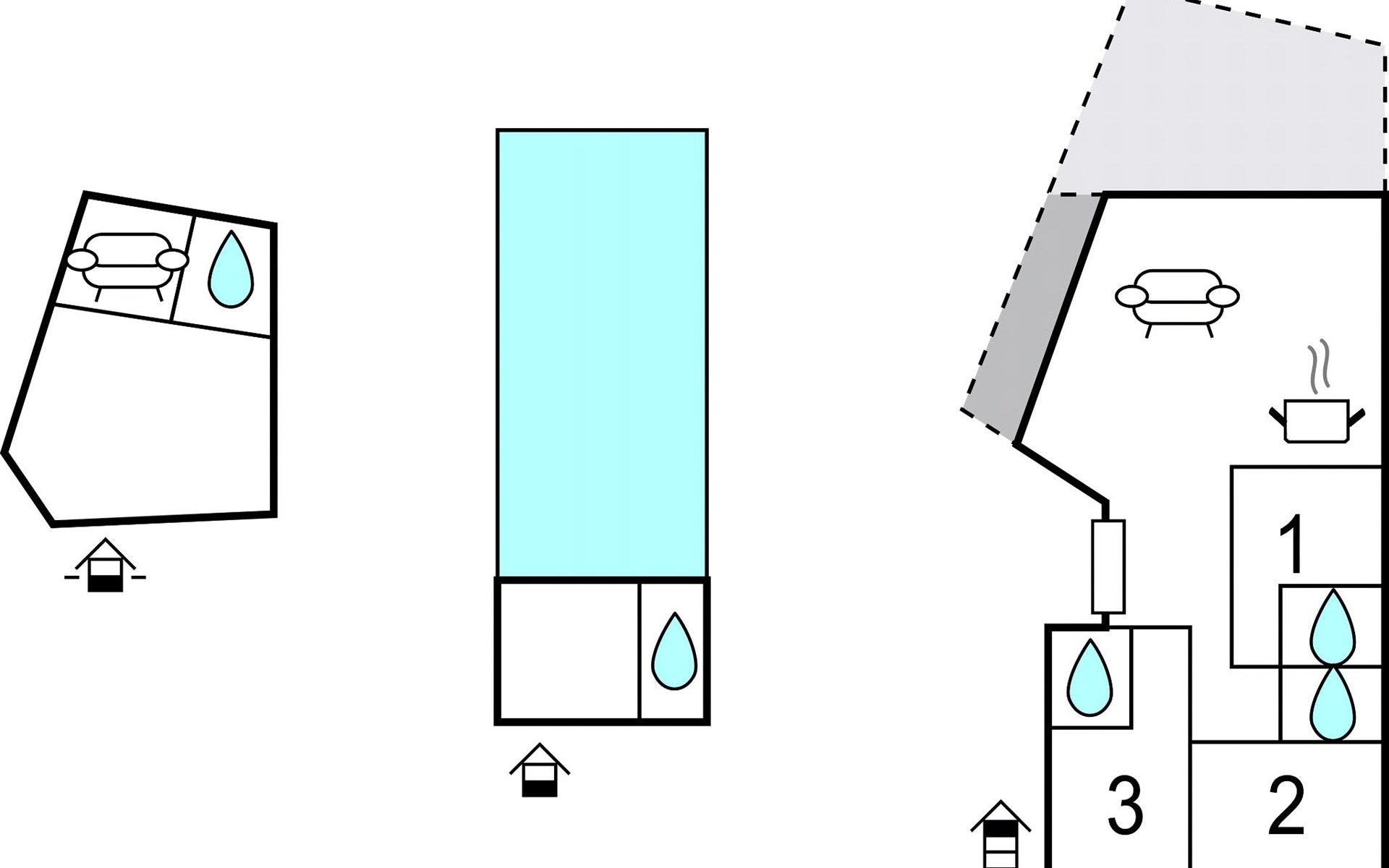 1

3

2