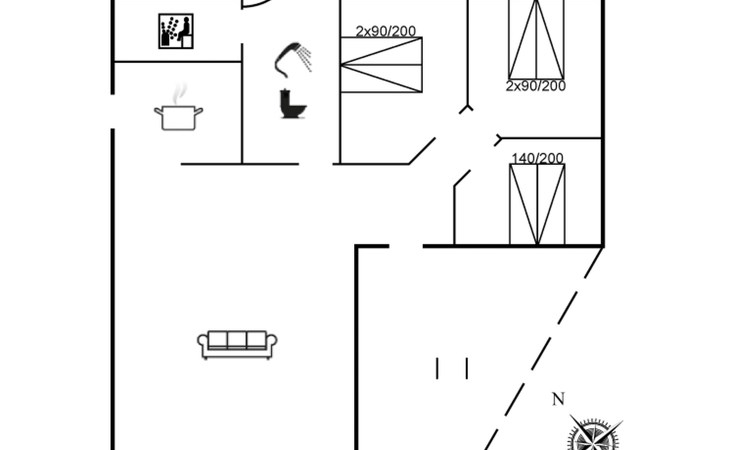 2x90/200

2x90/200

140/200

N