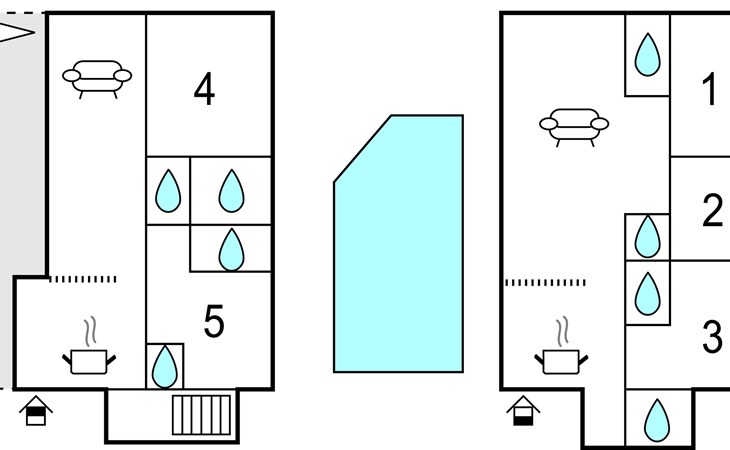 4
5
1
2
3