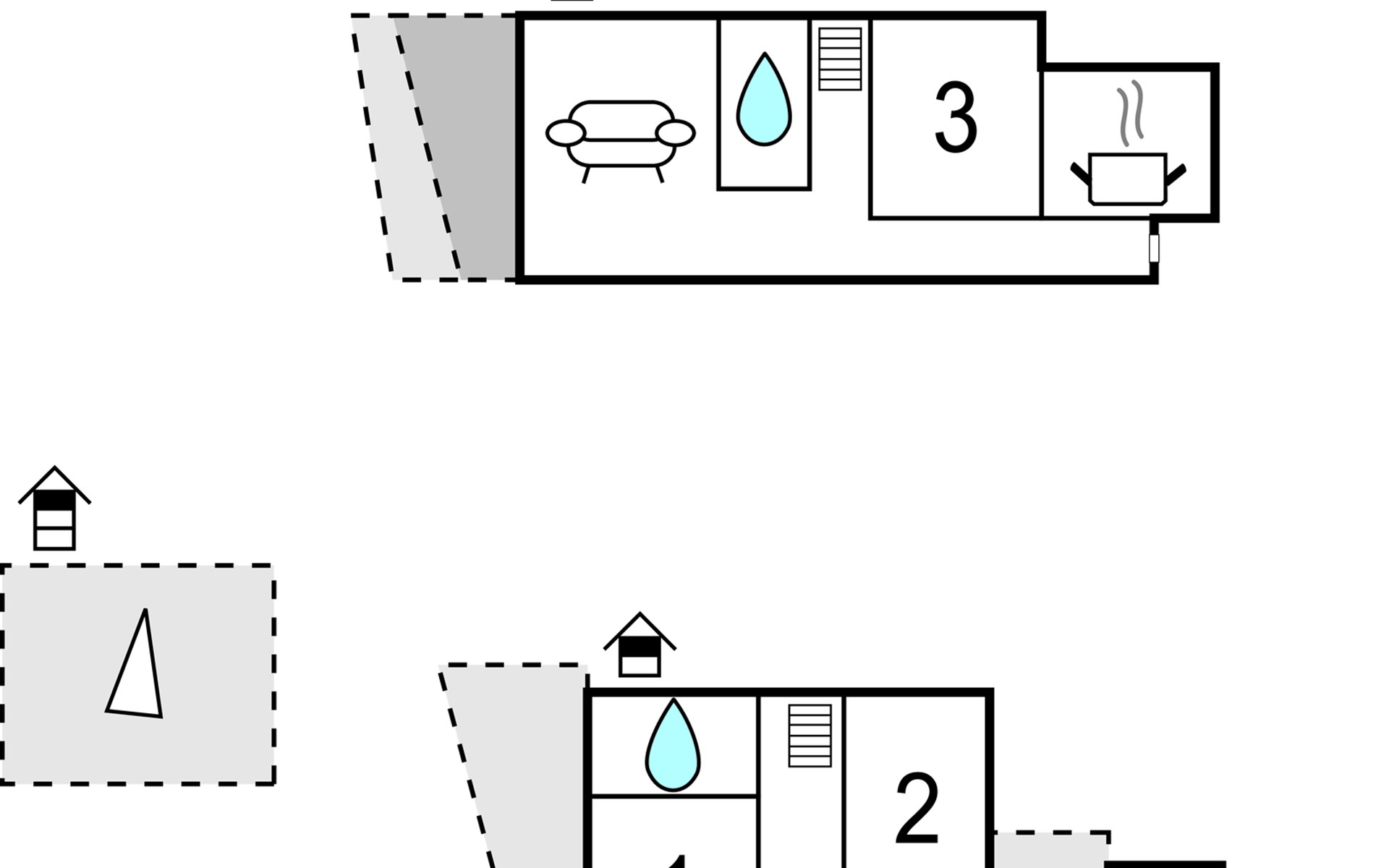 3

2