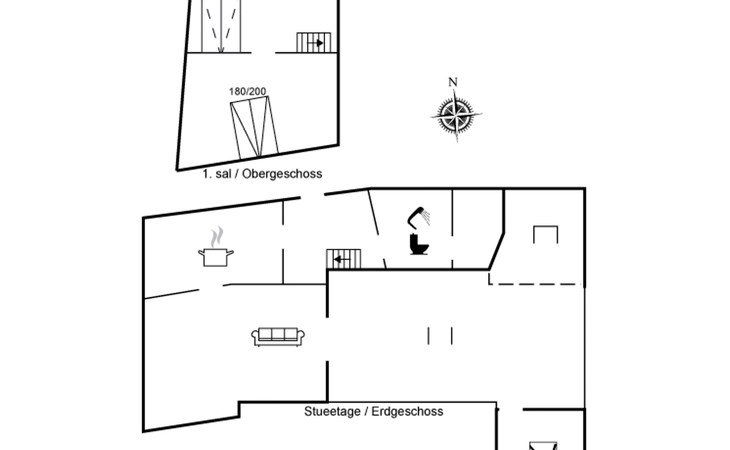 180/200

N

1. sal / Obergeschoss

Stueetage / Erdgeschoss