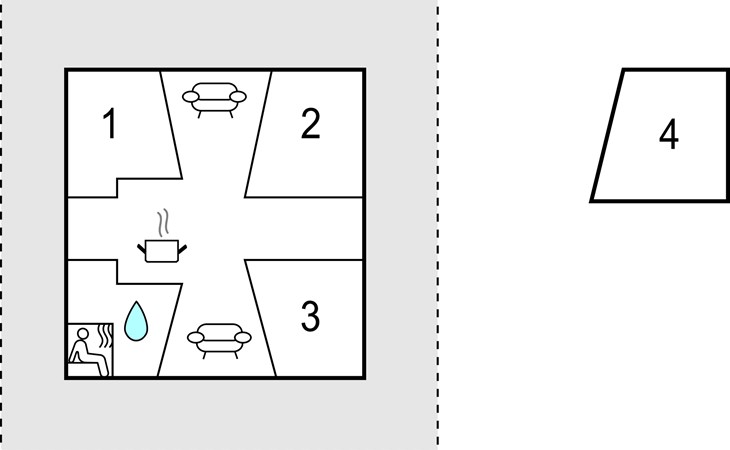 1
2
3
4