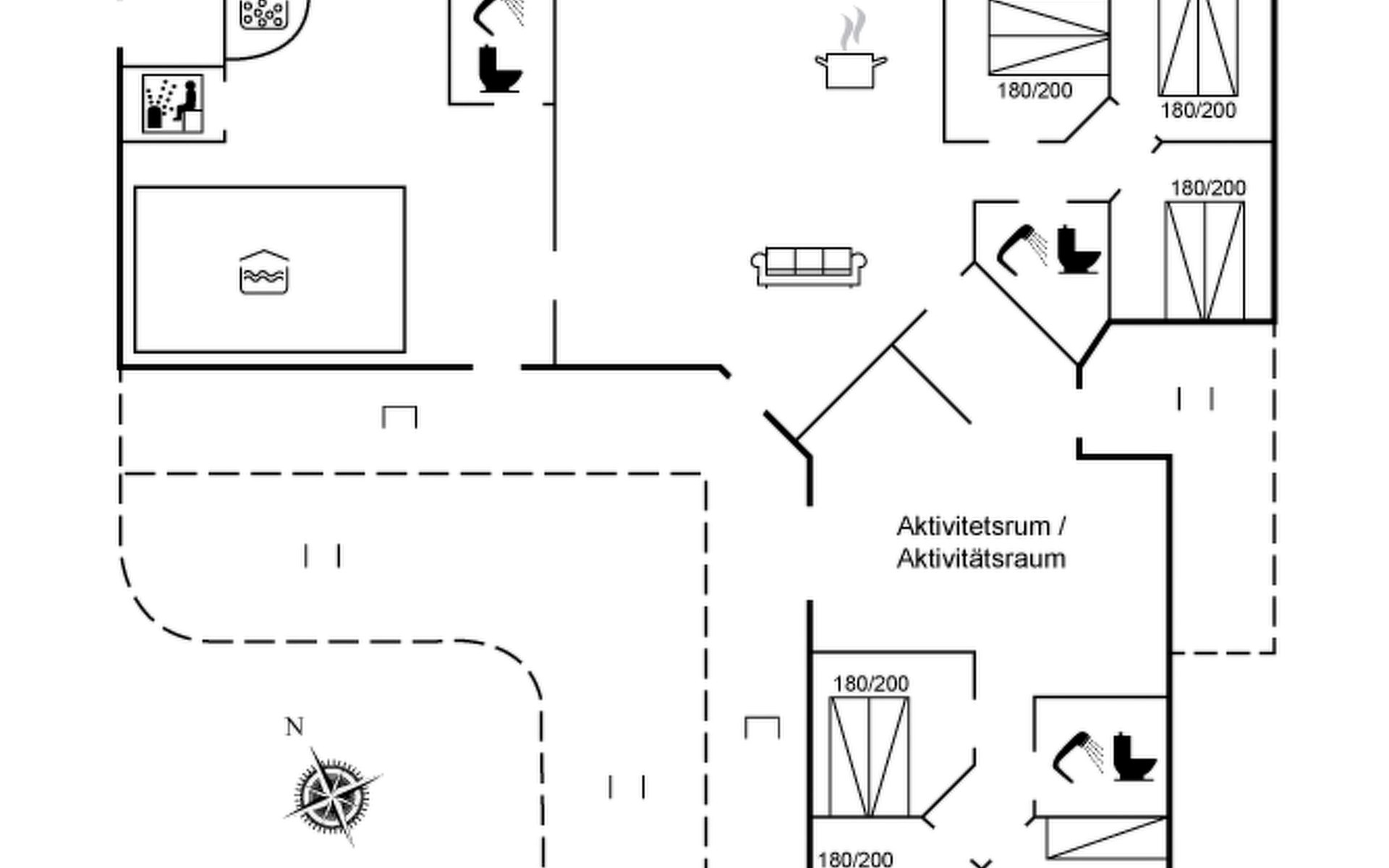 180/200

180/200

180/200

Aktivitetsrum / Aktivitätsraum

180/200

N

180/200