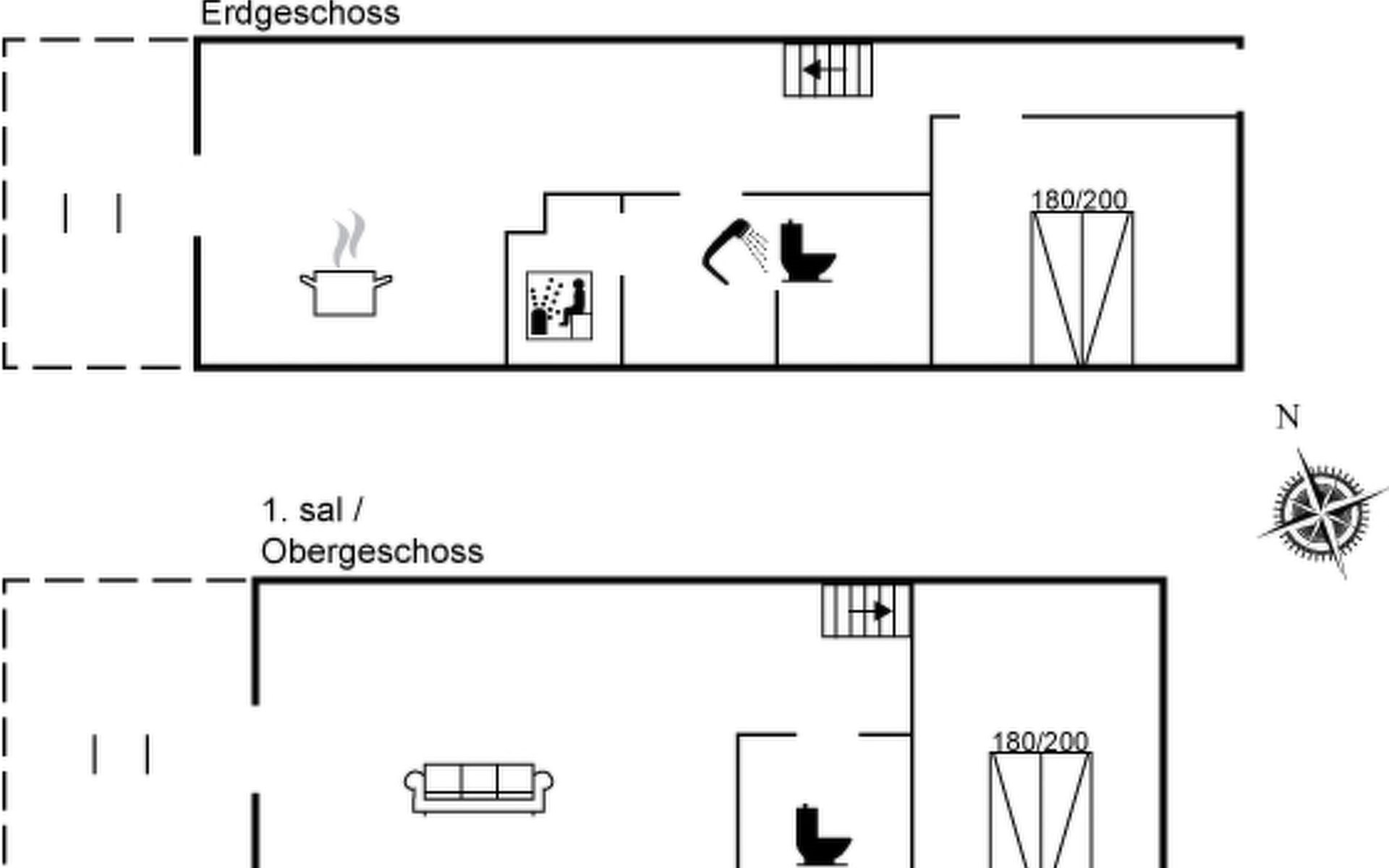 Erdgeschoss

180/200

N

1. sal /
Obergeschoss

180/200