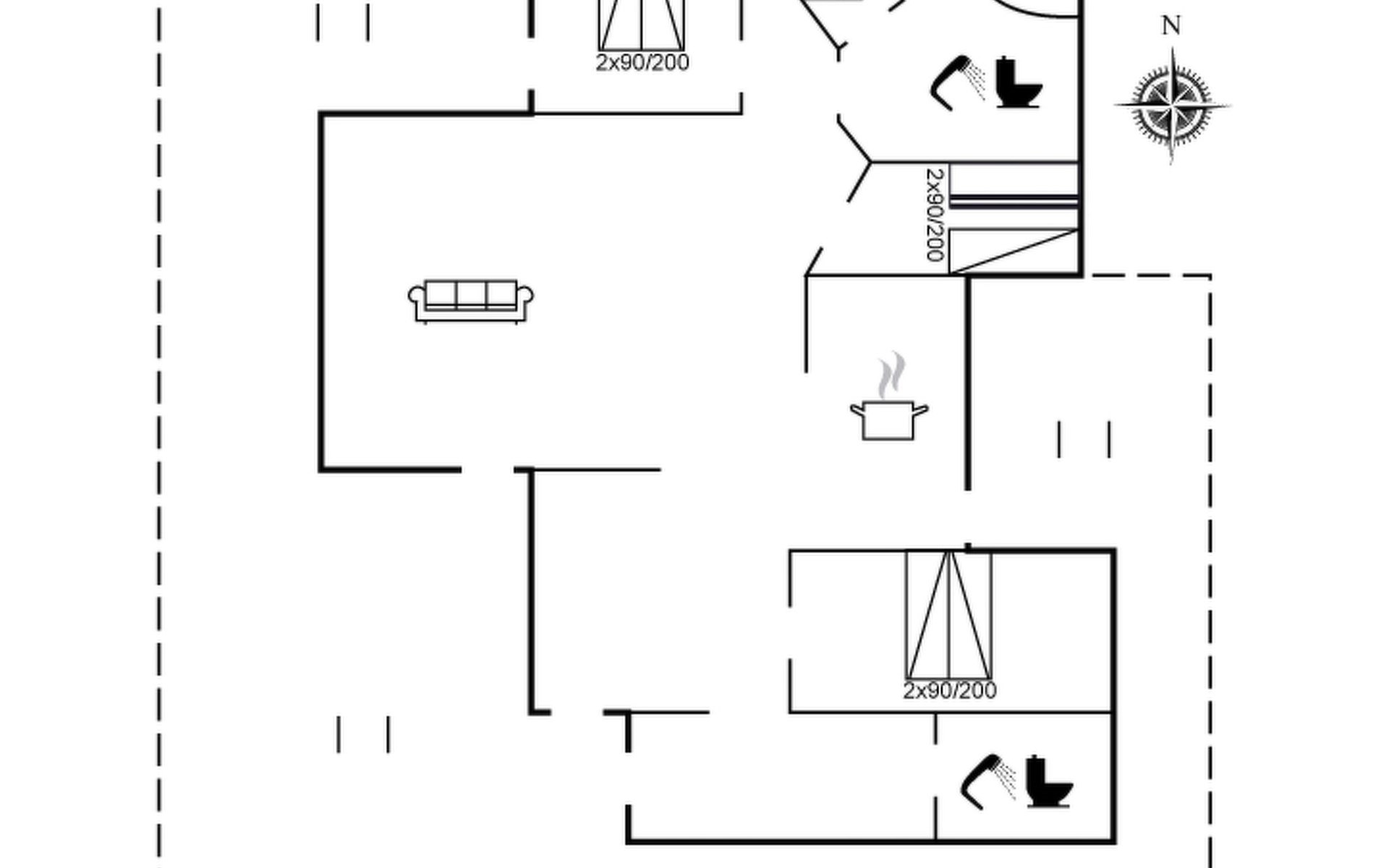 2x90/200

N

2x90/200

2x90/200