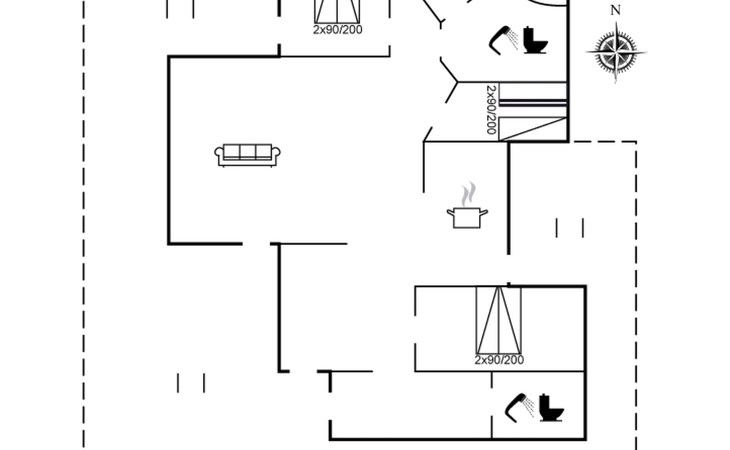 2x90/200

N

2x90/200

2x90/200