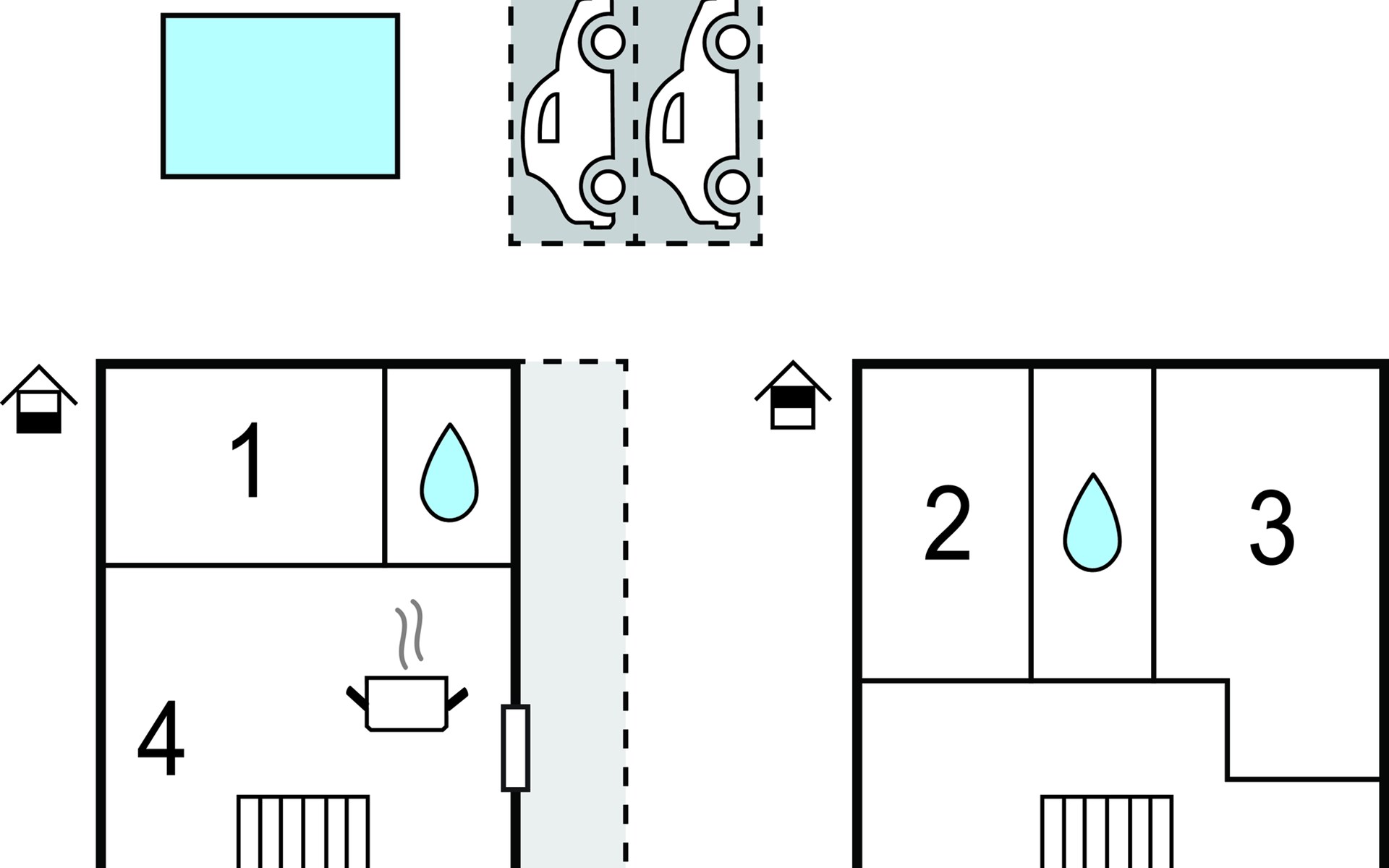 1

4

2

3