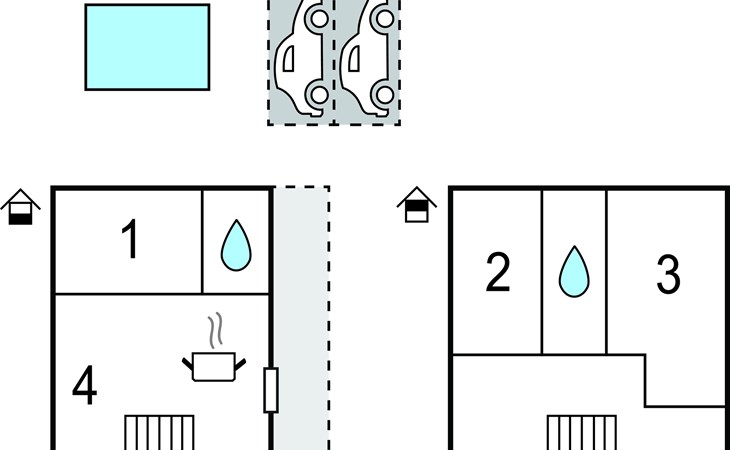 1
4
2
3