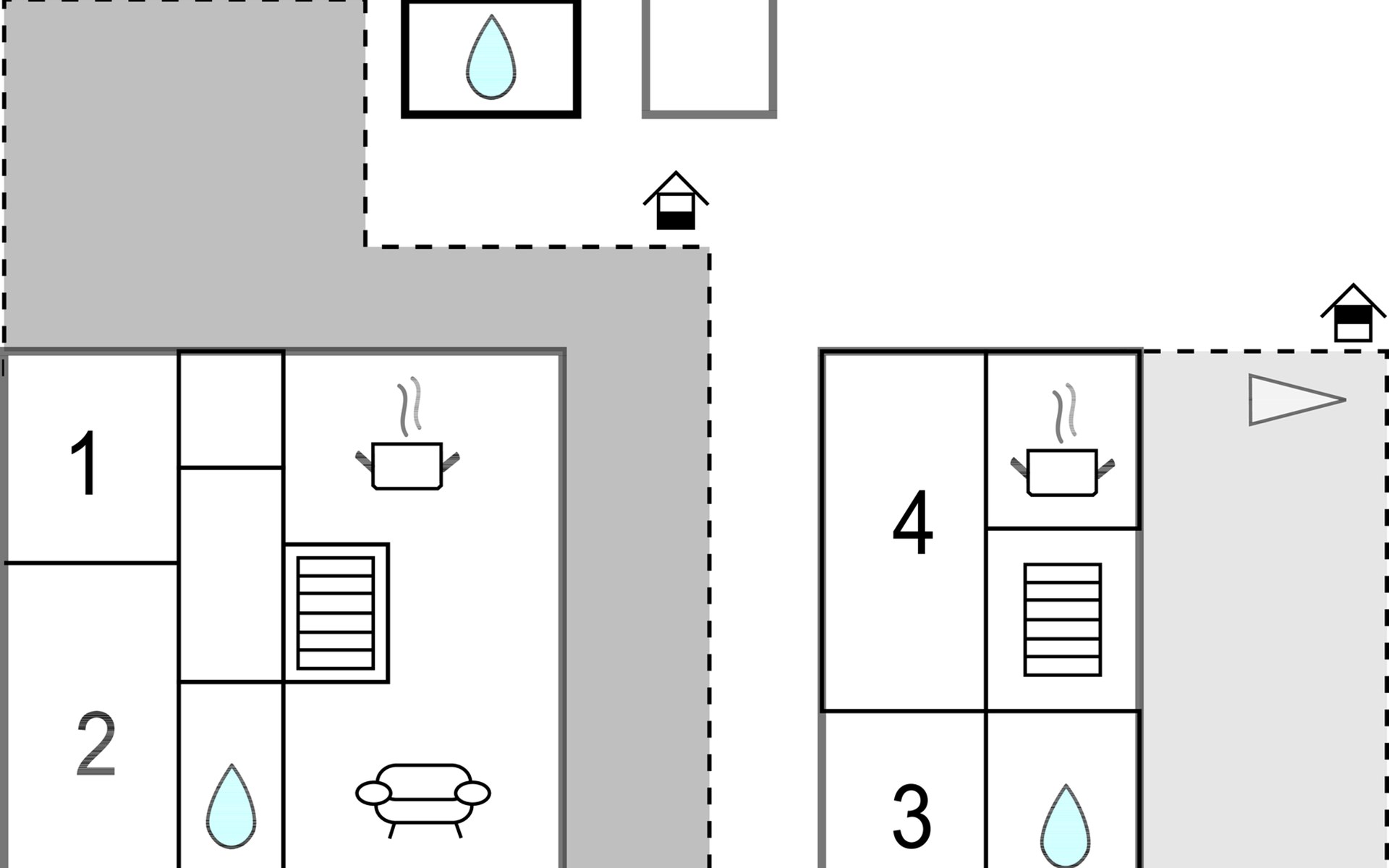 1

2

4

3