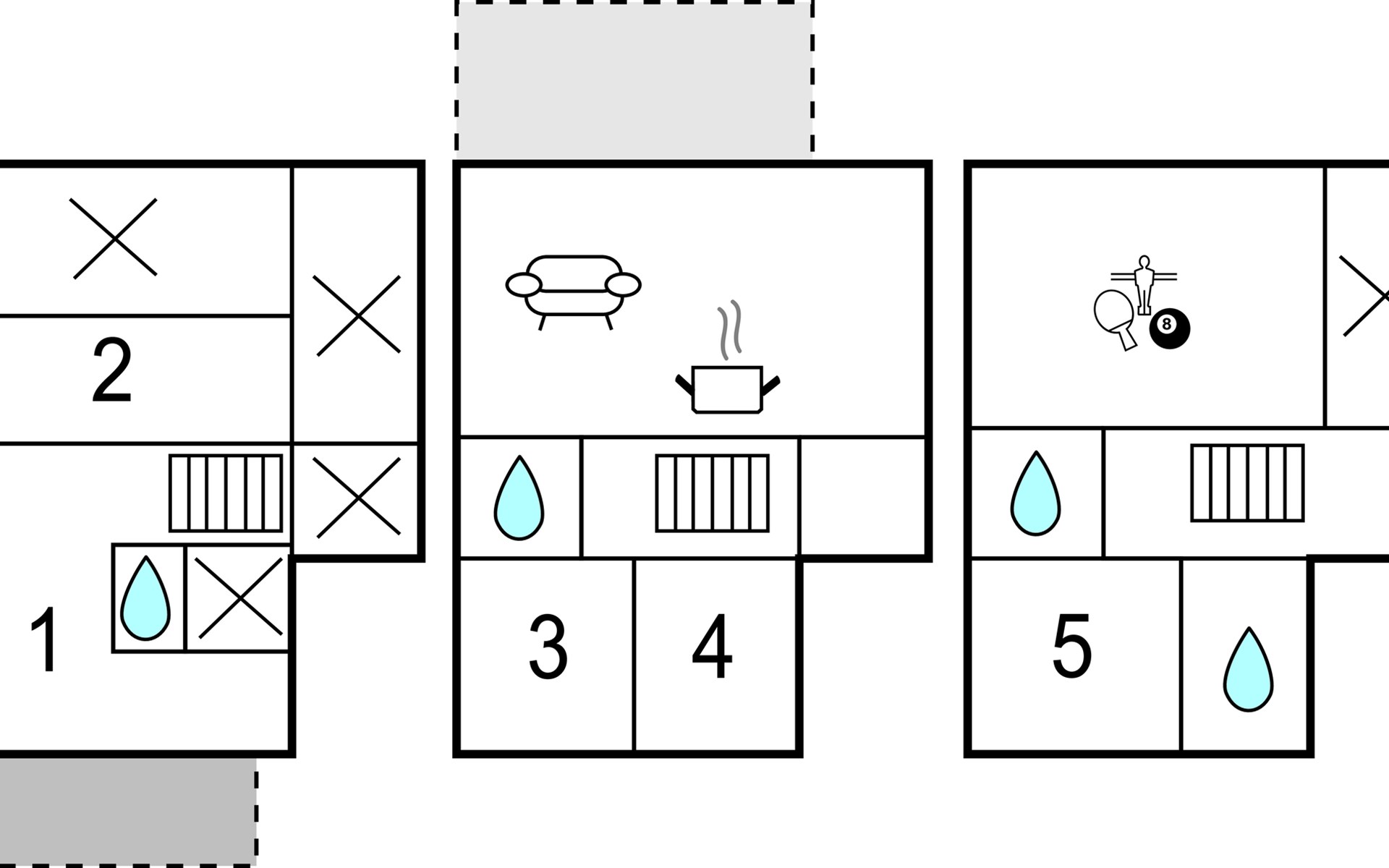 2

1

3

4

8

5