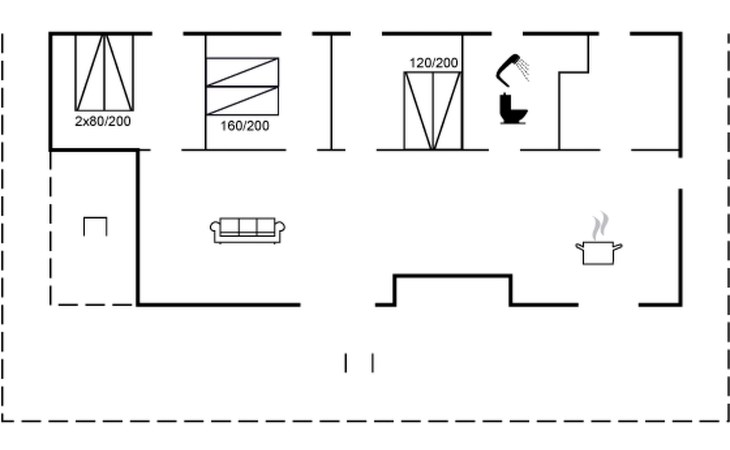 2x80/200

160/200

120/200