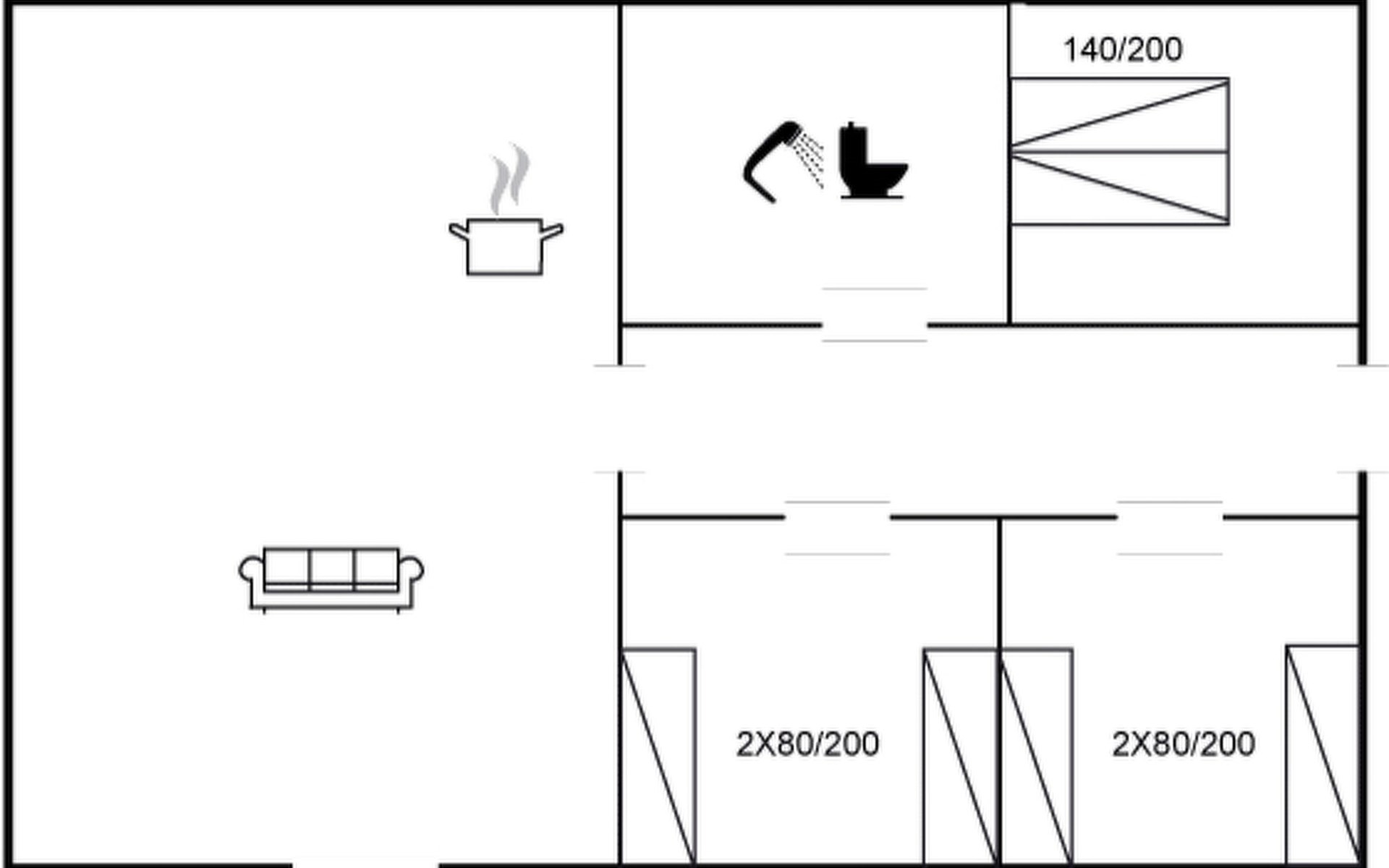 140/200

2X80/200

2X80/200