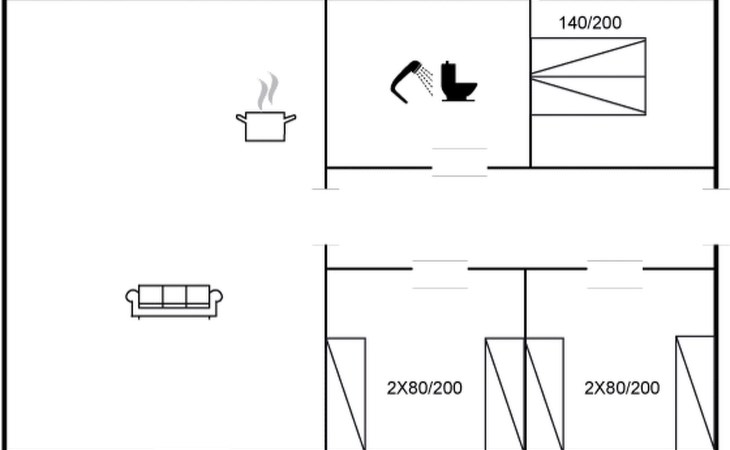 140/200

2X80/200

2X80/200