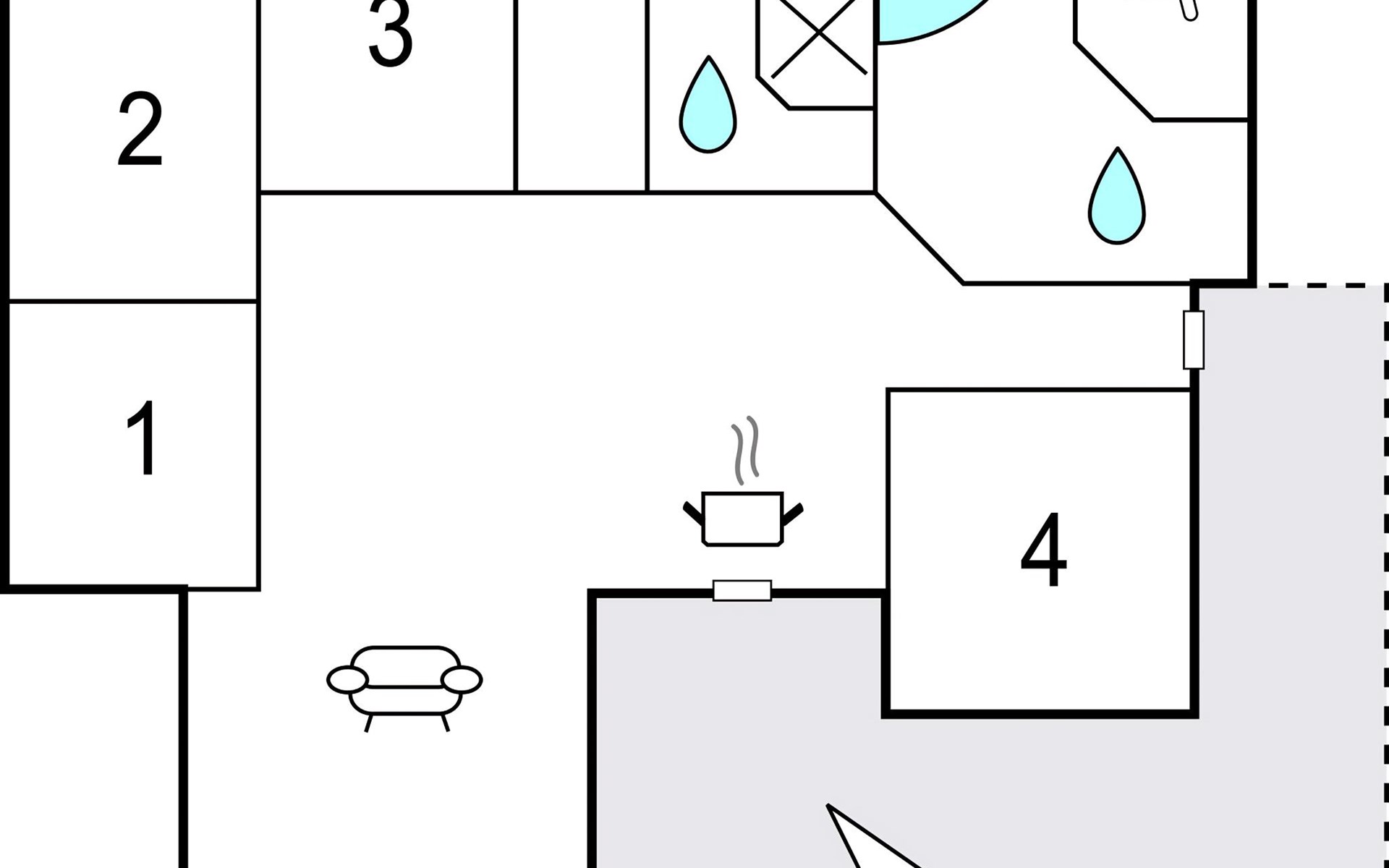 3

2

1

4