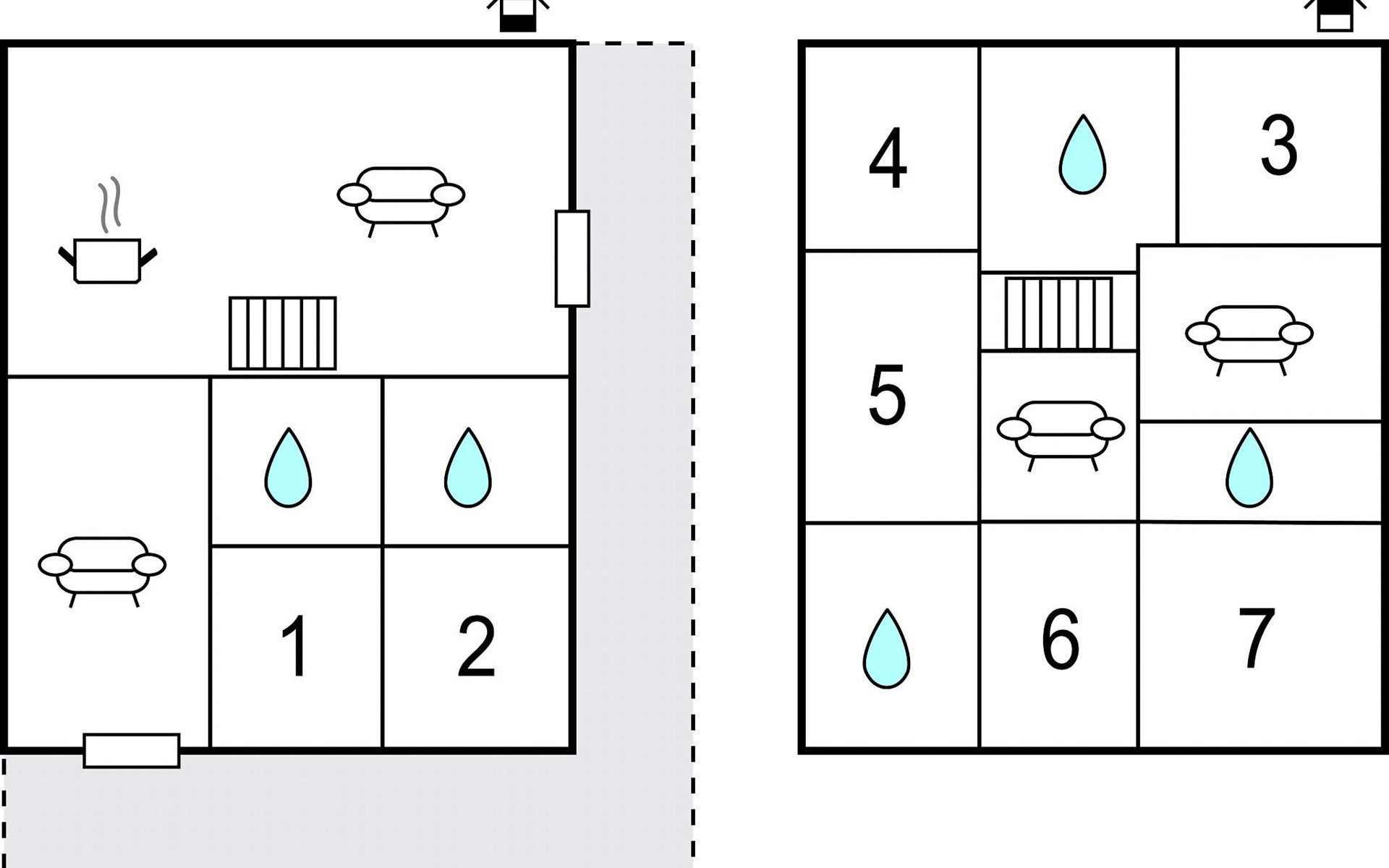 1
2
4
3
5
6
7