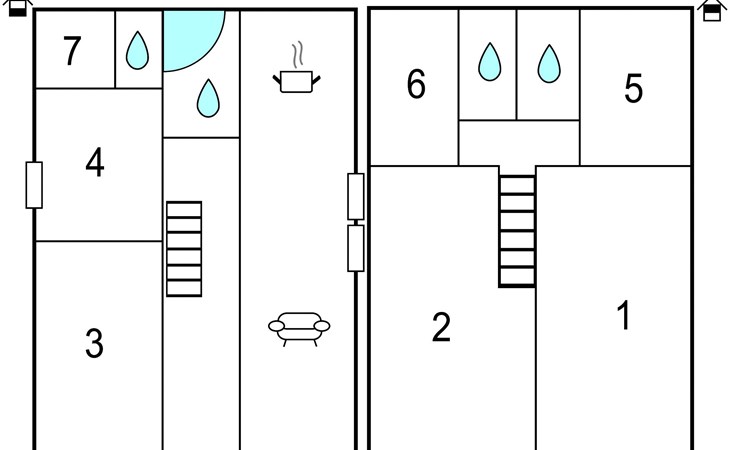 7

4

3

6

5

2

1