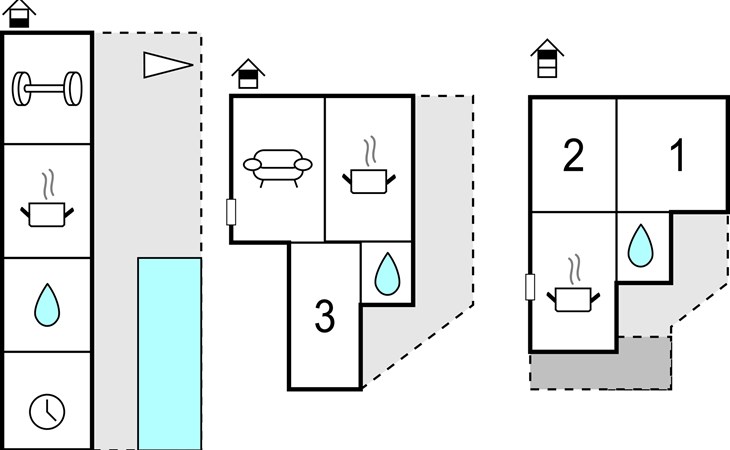 3

2
1