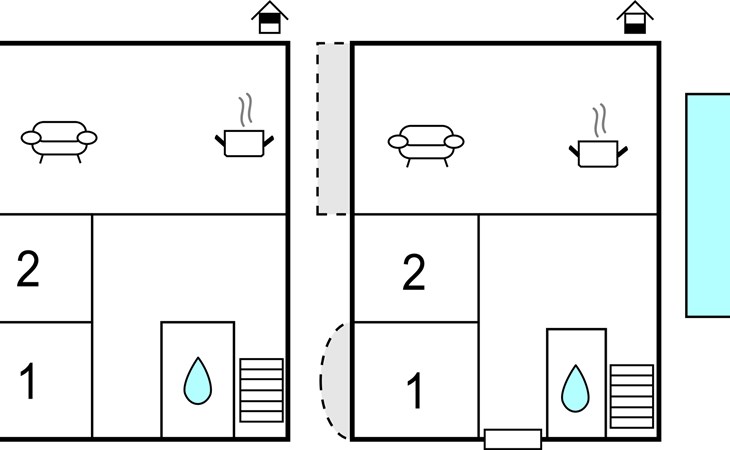 2
1
2
1