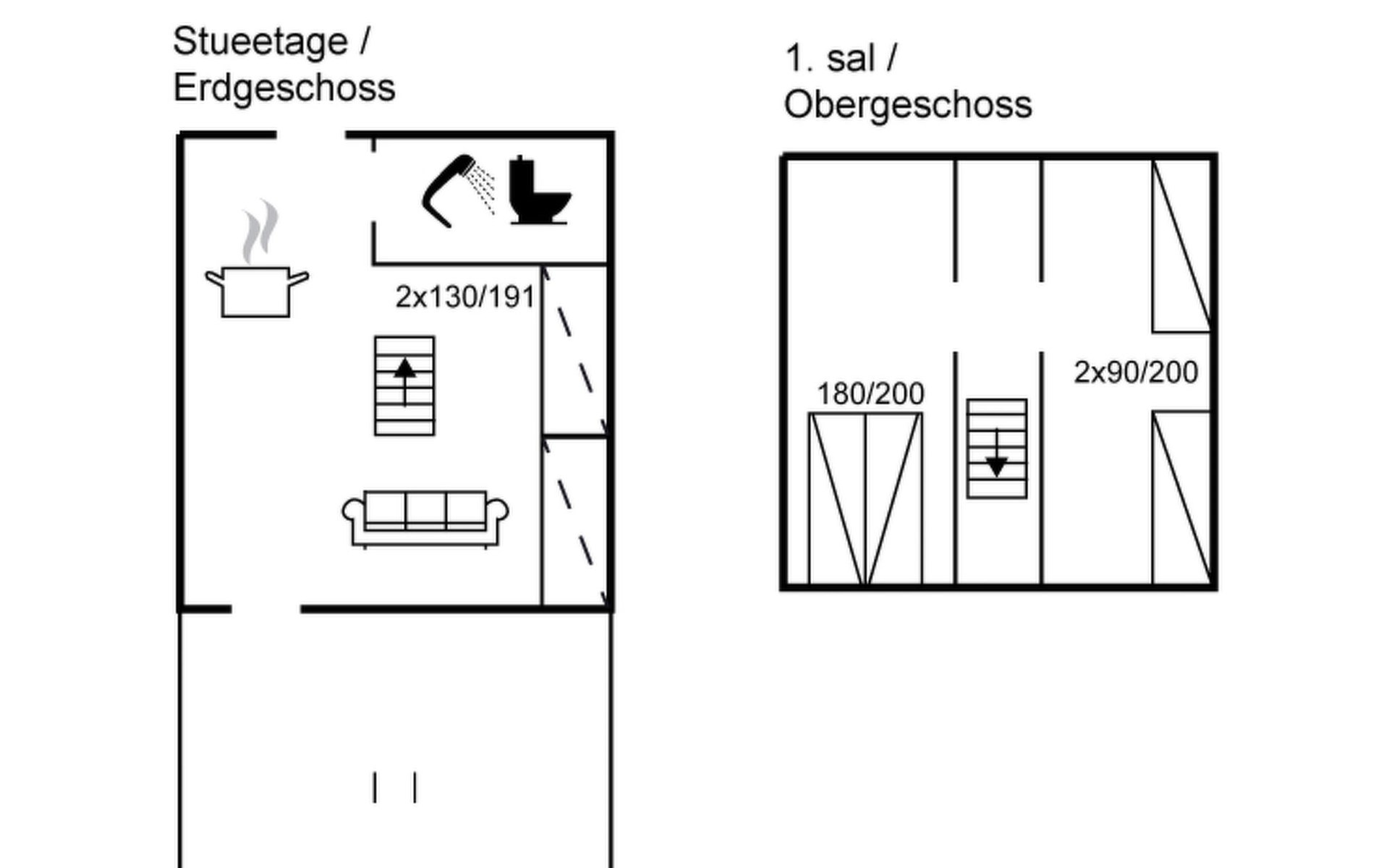 Stueetage / Erdgeschoss

2x130/191

1. sal / Obergeschoss

180/200

2x90/200